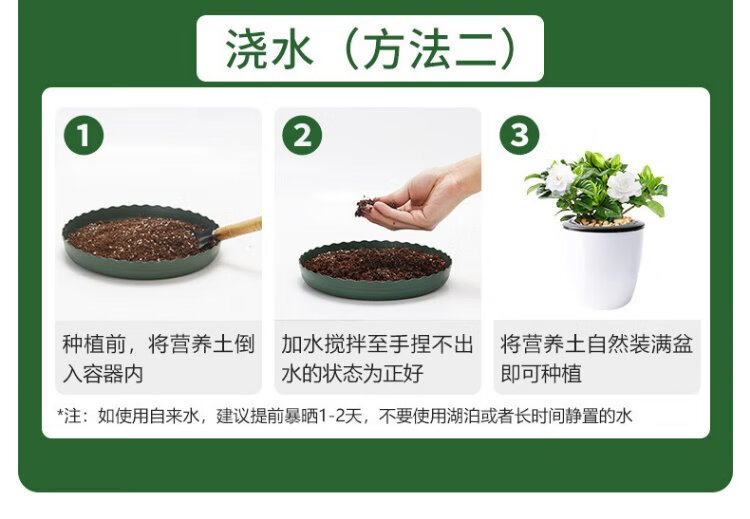 浇水（方法二）

1

种植前，将营养土倒入容器内

2

加水搅拌至手捏不出水的状态为正好

3

将营养土自然装满盆即可种植

*注：如使用自来水，建议提前暴晒1-2天，不要使用湖泊或者长时间静置的水