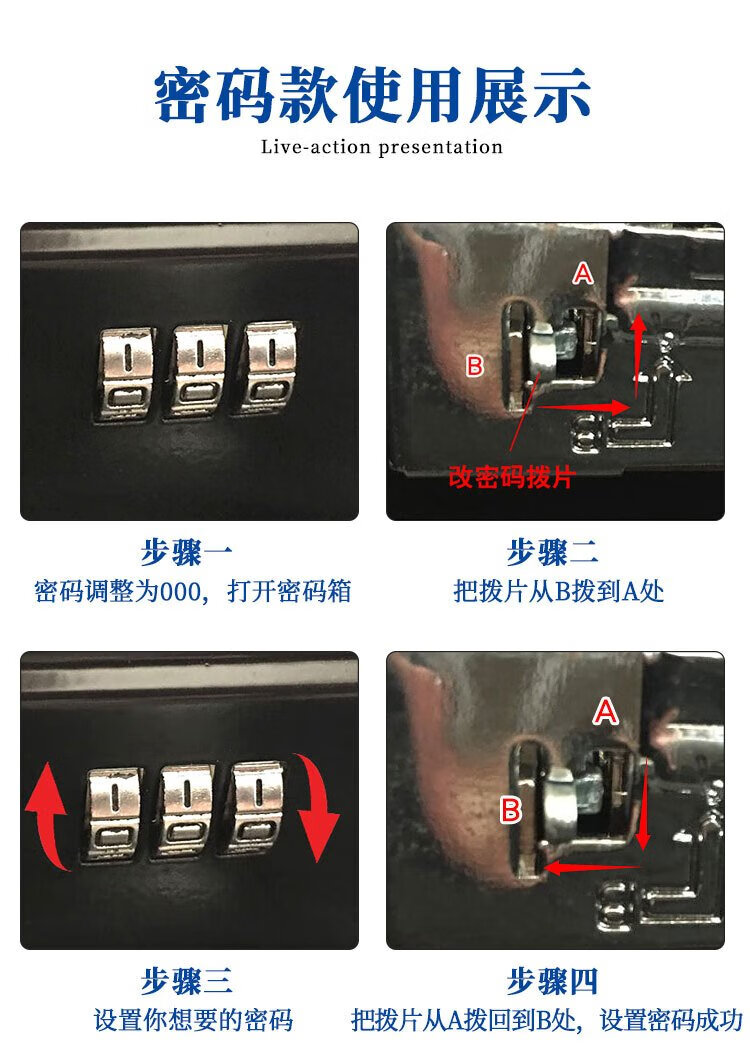 密码款使用展示

Live-action presentation

A

B

改密码拨片

步骤一

密码调整为000，打开密码箱

步骤二

把拨片从B拨到A处

A

B

步骤三

设置你想要的密码

步骤四

把拨片从A拨回到B处，设置密码成功