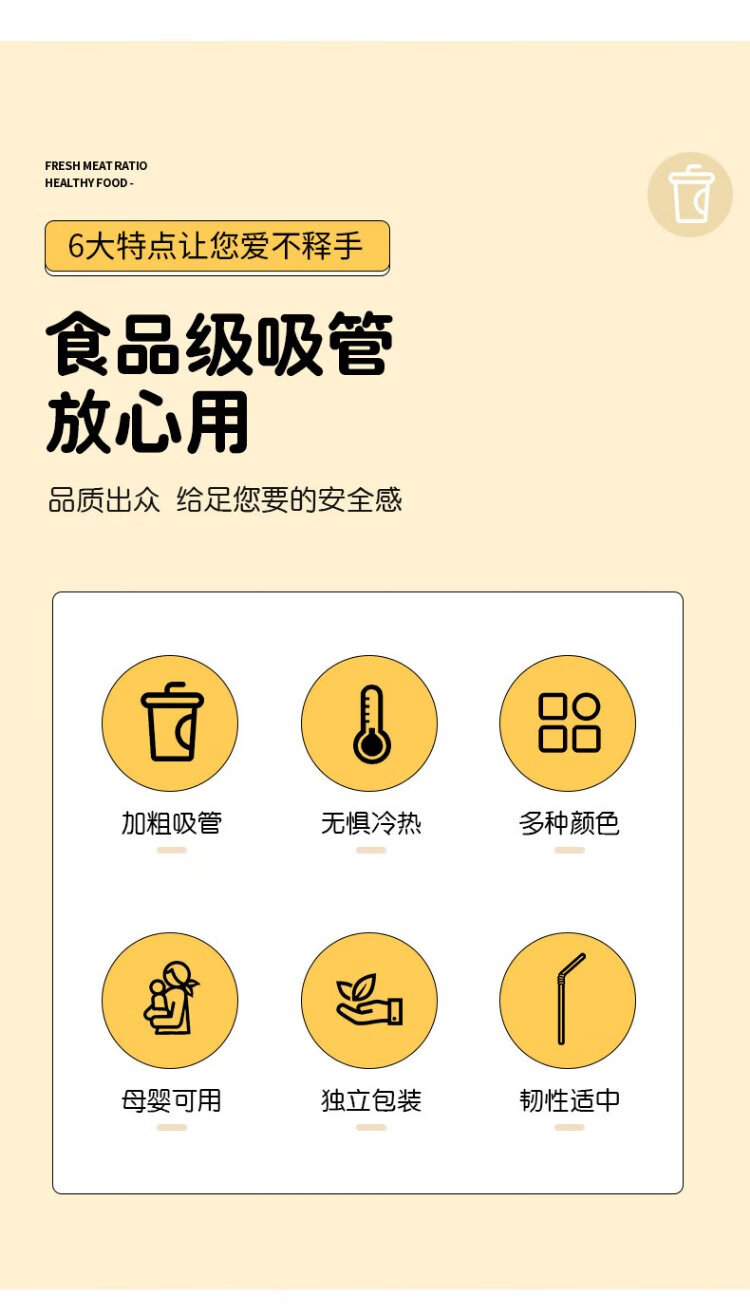 FRESH MEAT RATIO
HEALTHY FOOD -

6大特点让您爱不释手

食品级吸管
放心用

品质出众 给足您要的安全感

加粗吸管

无惧冷热

多种颜色

母婴可用

独立包装

韧性适中