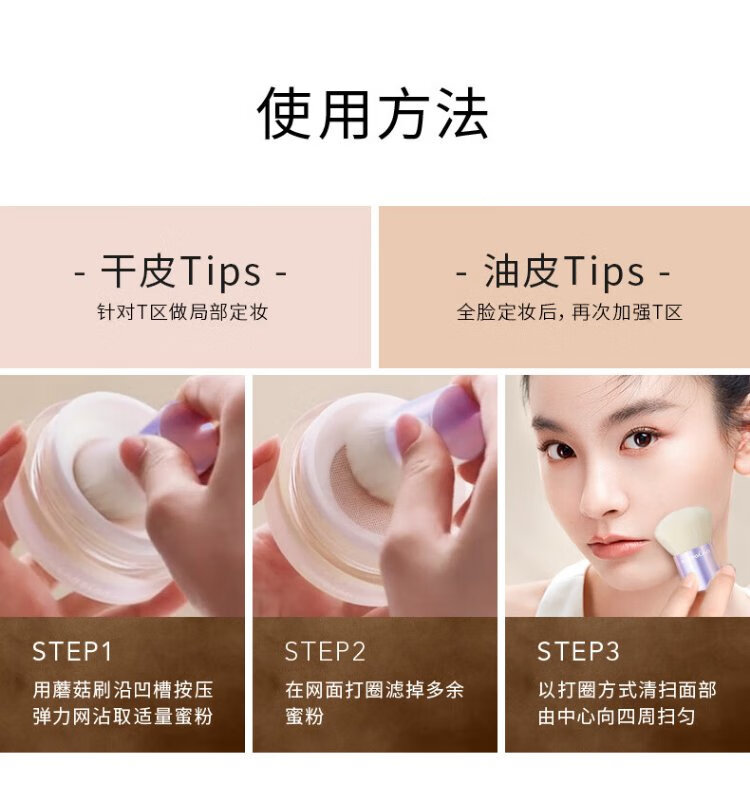 使用方法

- 干皮Tips -
针对T区做局部定妆

- 油皮Tips -
全脸定妆后，再次加强T区

STEP1
用蘑菇刷沿凹槽按压弹力网沾取适量蜜粉

STEP2
在网面打圈滤掉多余蜜粉

STEP3
以打圈方式清扫面部由中心向四周扫匀