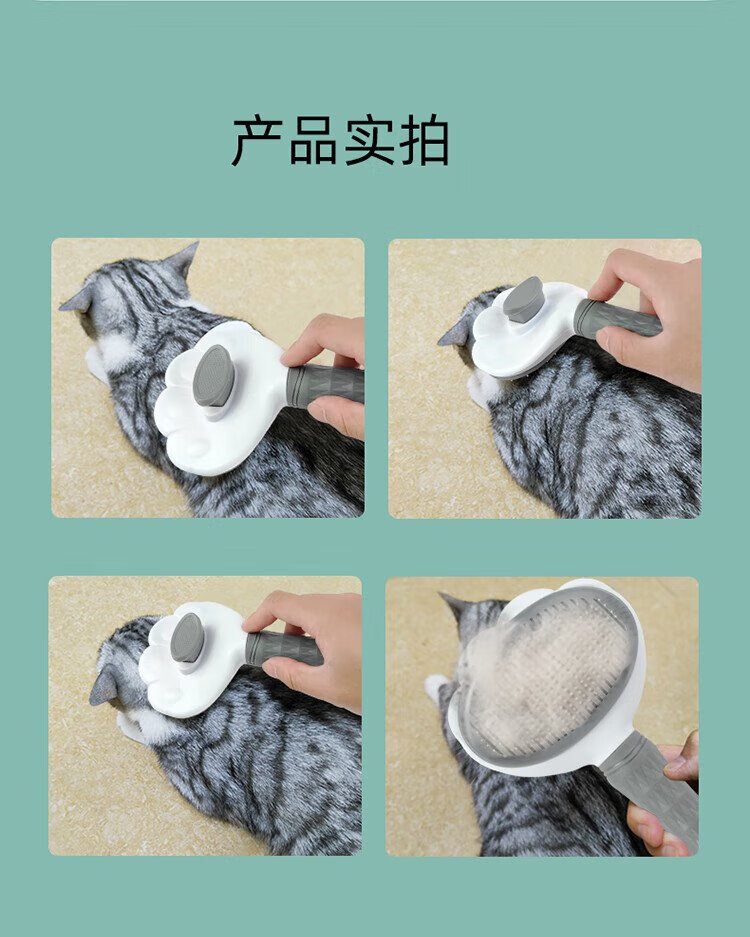 产品实拍