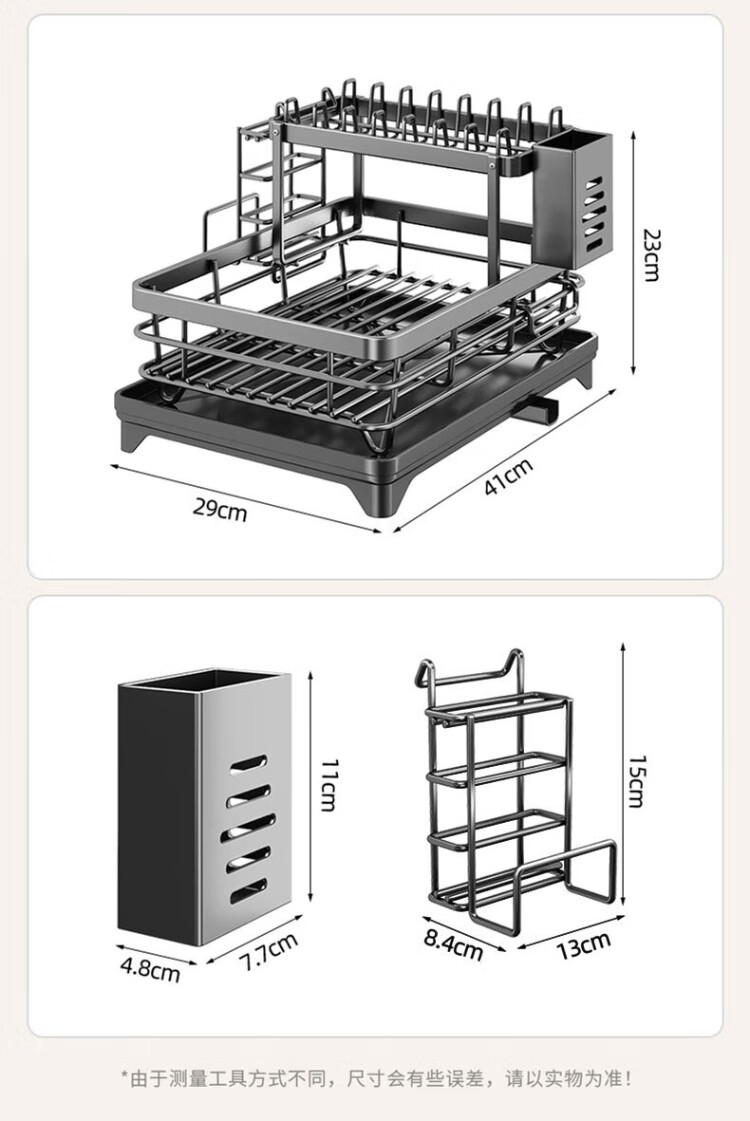 23cm

29cm

41cm

11cm

4.8cm

7.7cm

15cm

8.4cm

13cm

*由于测量工具方式不同，尺寸会有些误差，请以实物为准！