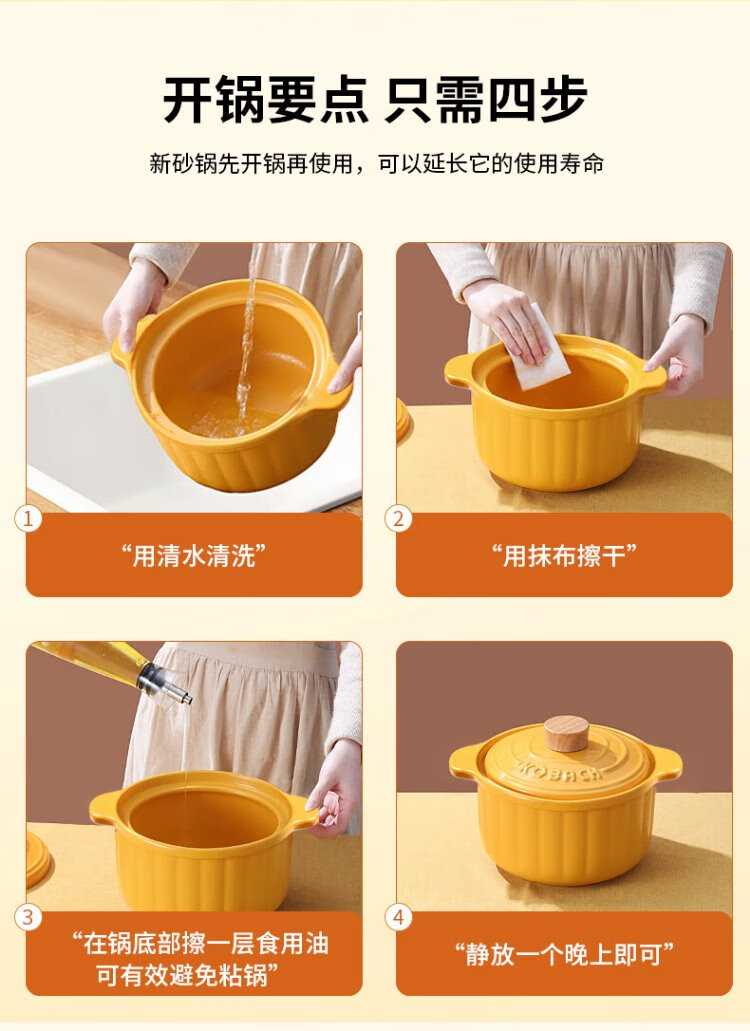 开锅要点 只需四步

新砂锅先开锅再使用，可以延长它的使用寿命

1

“用清水清洗”

2

“用抹布擦干”

3

“在锅底部擦一层食用油 可有效避免粘锅”

KOBACH

4

“静放一个晚上即可”