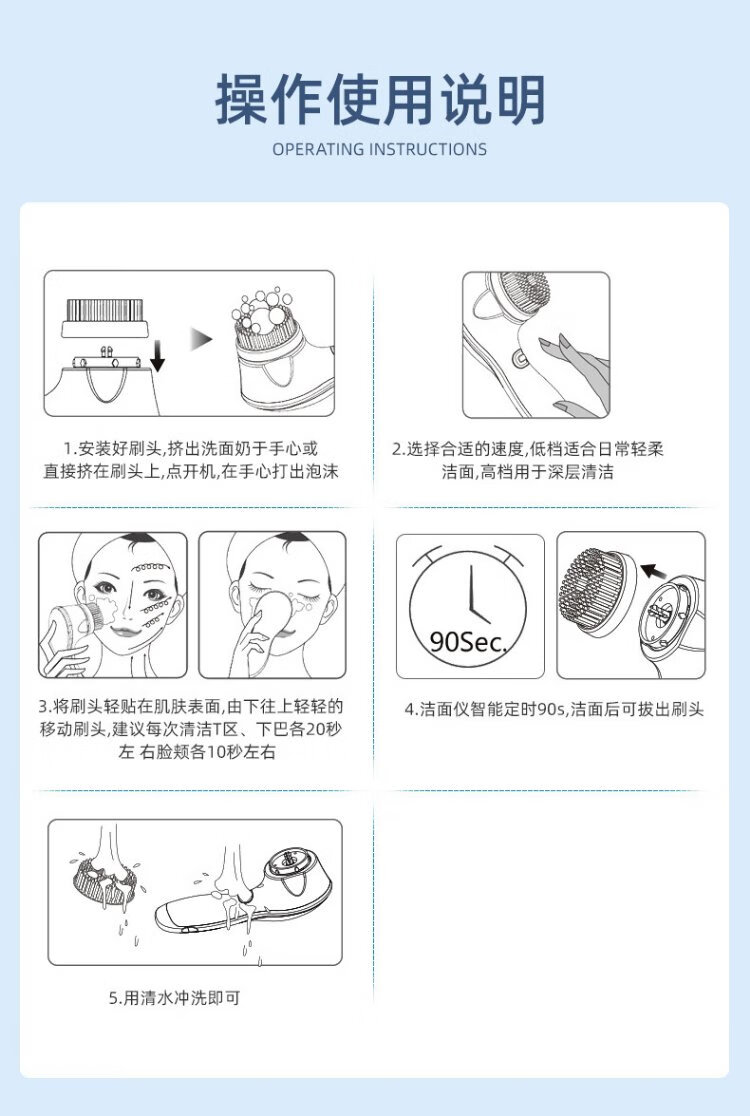 操作使用说明

OPERATING INSTRUCTIONS

1.安装好刷头,挤出洗面奶于手心或直接挤在刷头上,点开机,在手心打出泡沫

2.选择合适的速度,低档适合日常轻柔洁面,高档用于深层清洁

3.将刷头轻贴在肌肤表面,由下往上轻轻的移动刷头,建议每次清洁T区、下巴各20秒左 右脸颊各10秒左右

90Sec.

4.洁面仪智能定时90s,洁面后可拔出刷头

5.用清水冲洗即可