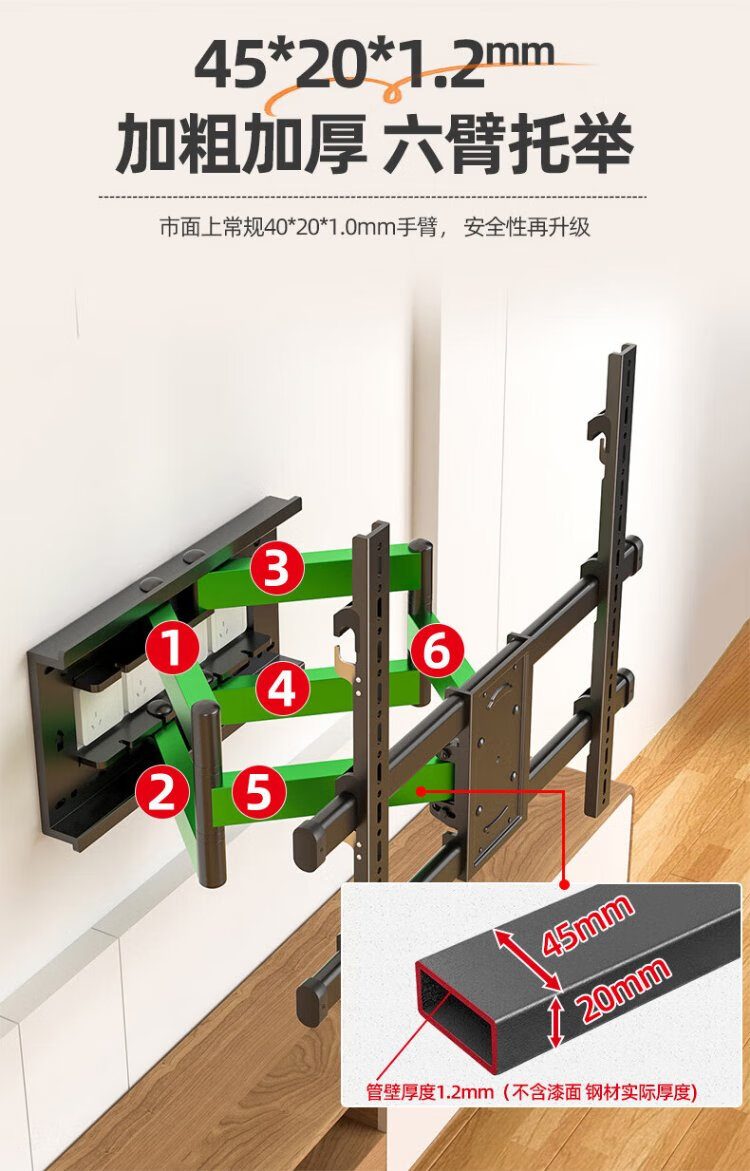 45*20*1.2mm
加粗加厚 六臂托举

市面上常规40*20*1.0mm手臂， 安全性再升级

3
1
4
6
2
5

45mm
20mm

管壁厚度1.2mm（不含漆面 钢材实际厚度）