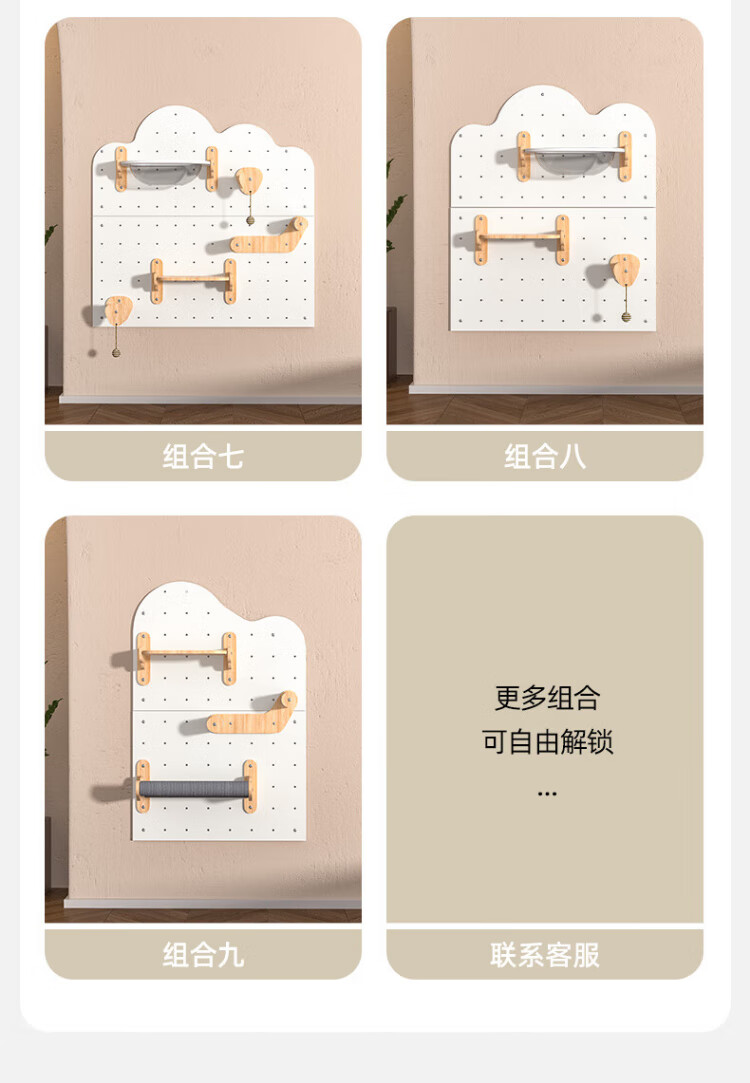 组合七

组合八

组合九

更多组合
可自由解锁
...

联系客服