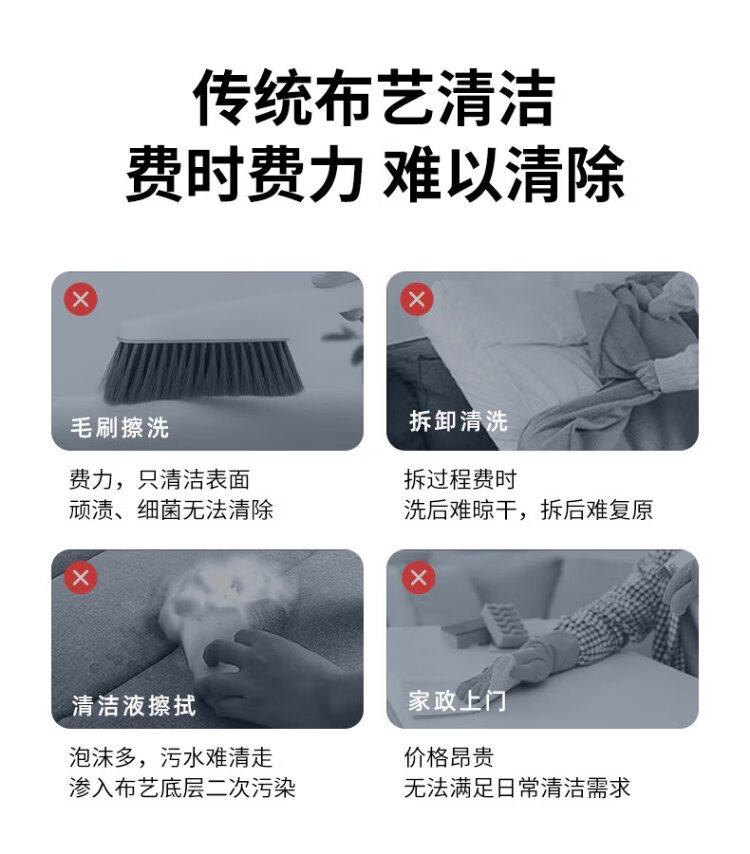 传统布艺清洁
费时费力 难以清除

毛刷擦洗

费力，只清洁表面
顽渍、细菌无法清除

拆卸清洗

拆过程费时
洗后难晾干，拆后难复原

清洁液擦拭

泡沫多，污水难清走
渗入布艺底层二次污染

家政上门

价格昂贵
无法满足日常清洁需求