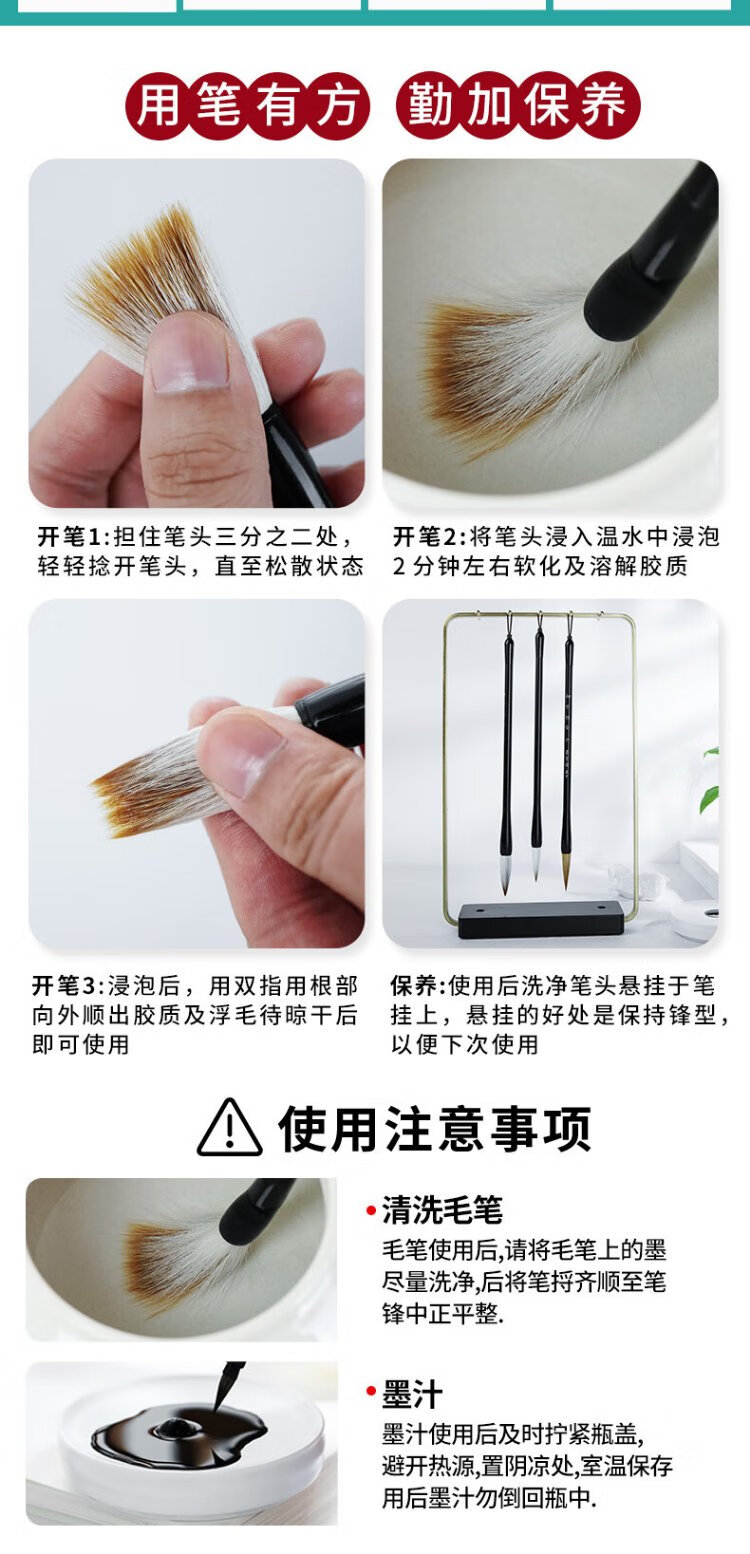 用笔有方 勤加保养

开笔1:担住笔头三分之二处，轻轻捻开笔头，直至松散状态

开笔2:将笔头浸入温水中浸泡2分钟左右软化及溶解胶质

开笔3:浸泡后，用双指用根部向外顺出胶质及浮毛待晾干后即可使用

保养:使用后洗净笔头悬挂于笔挂上，悬挂的好处是保持锋型，以便下次使用

使用注意事项

•清洗毛笔
毛笔使用后,请将毛笔上的墨尽量洗净,后将笔捋齐顺至笔锋中正平整.

•墨汁
墨汁使用后及时拧紧瓶盖,避开热源,置阴凉处,室温保存用后墨汁勿倒回瓶中.