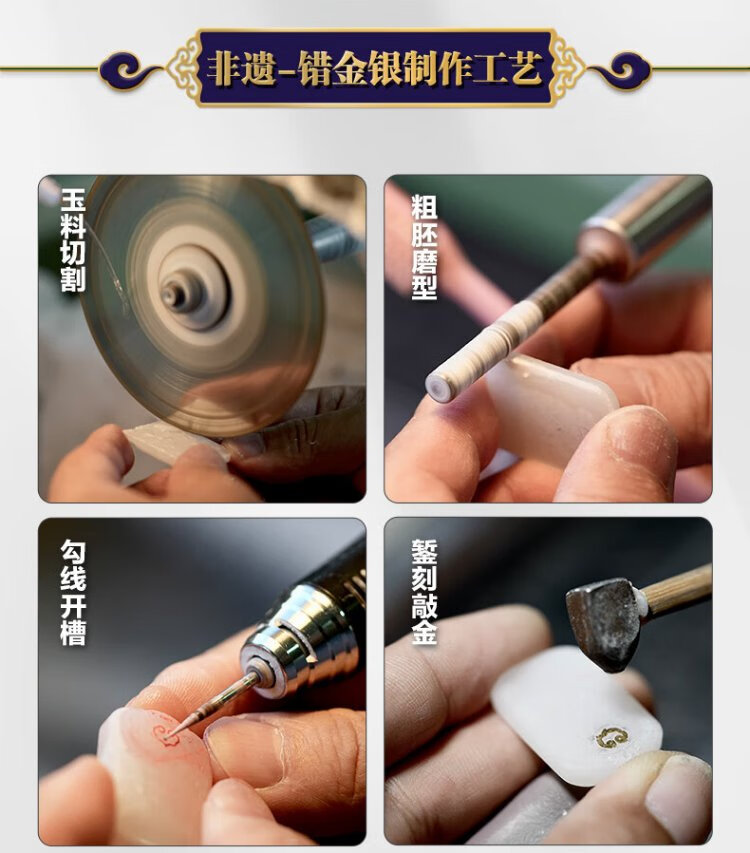 非遗-错金银制作工艺

玉料切割

粗胚磨型

勾线开槽

錾刻敲金