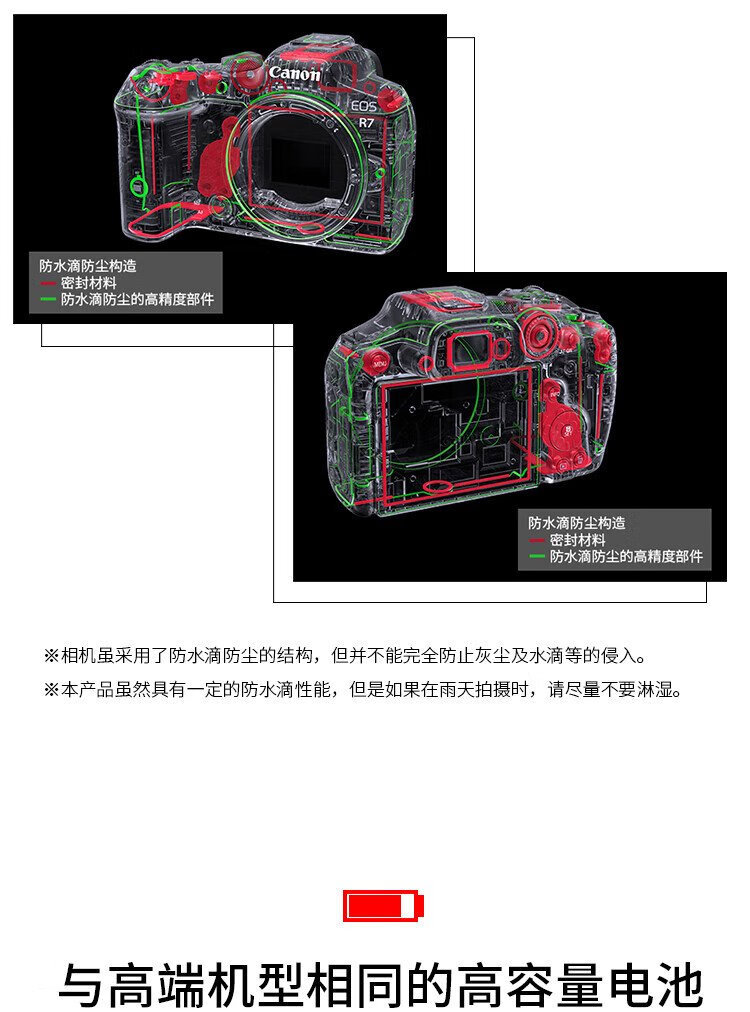 Canon
EOS
R7

防水滴防尘构造
— 密封材料
— 防水滴防尘的高精度部件

MENU

防水滴防尘构造
— 密封材料
— 防水滴防尘的高精度部件

※相机虽采用了防水滴防尘的结构，但并不能完全防止灰尘及水滴等的侵入。
※本产品虽然具有一定的防水滴性能，但是如果在雨天拍摄时，请尽量不要淋湿。

与高端机型相同的高容量电池