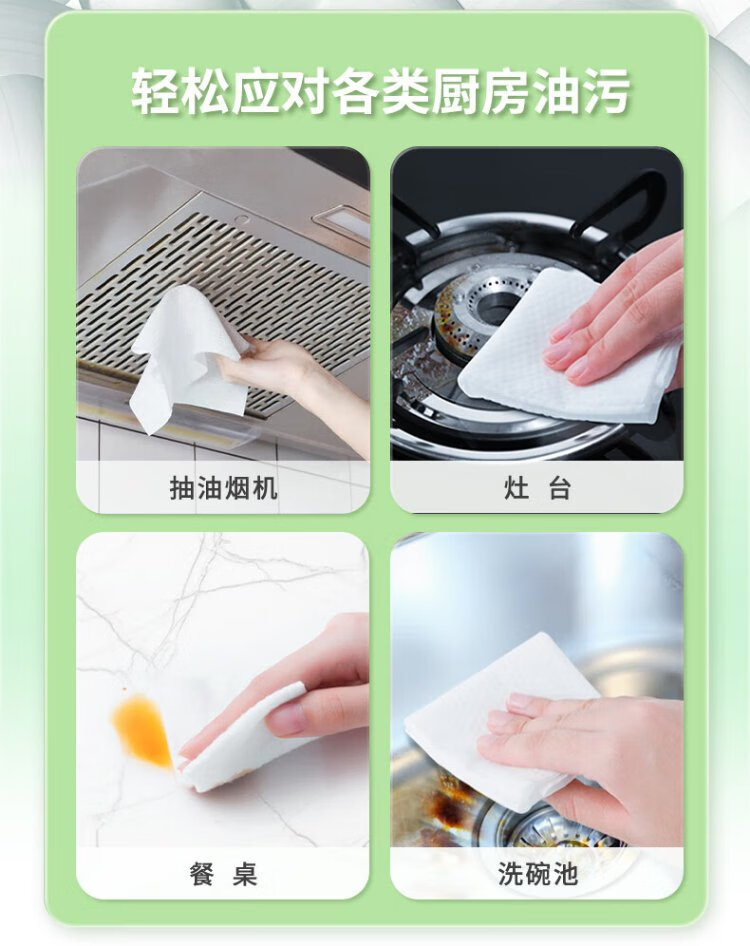 轻松应对各类厨房油污

抽油烟机

灶 台

餐 桌

洗碗池