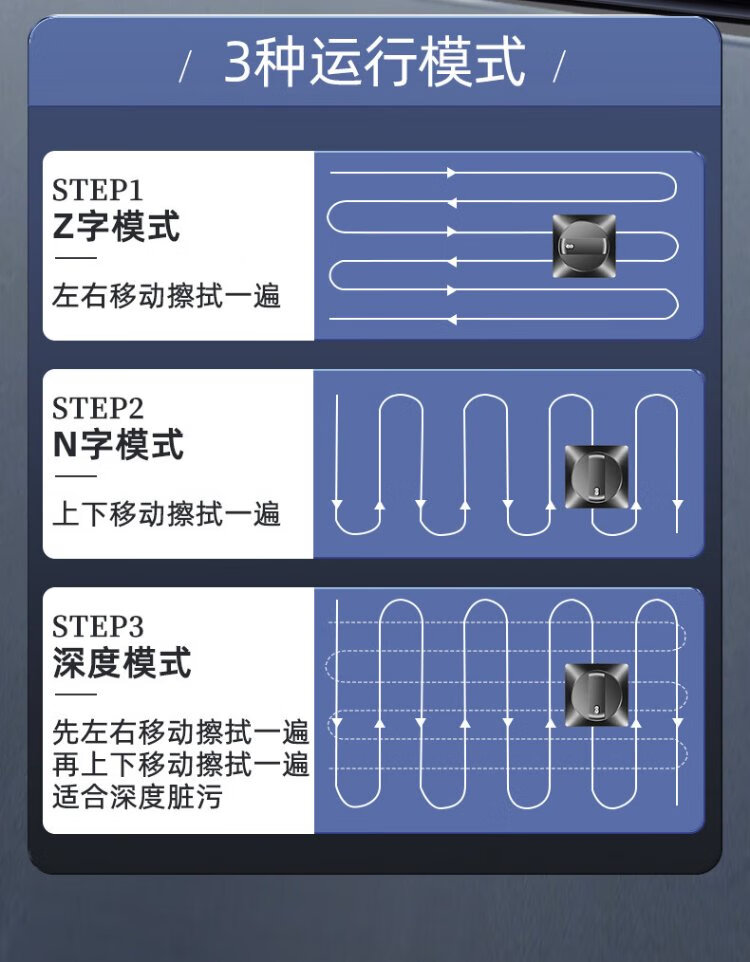 / 3种运行模式 /

STEP1
Z字模式
左右移动擦拭一遍

STEP2
N字模式
上下移动擦拭一遍

STEP3
深度模式
先左右移动擦拭一遍
再上下移动擦拭一遍
适合深度脏污