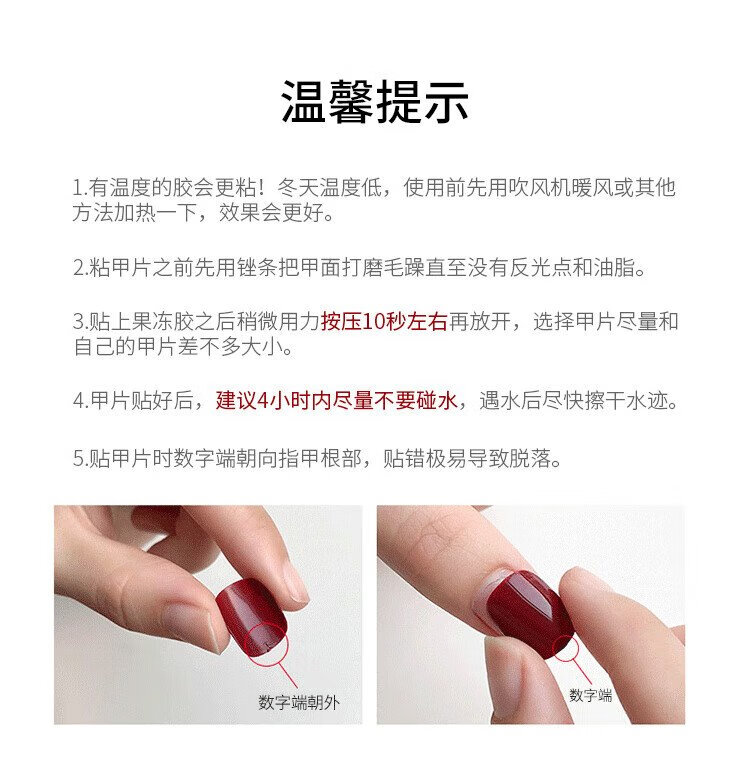 温馨提示

1.有温度的胶会更粘！冬天温度低，使用前先用吹风机暖风或其他方法加热一下，效果会更好。

2.粘甲片之前先用锉条把甲面打磨毛躁直至没有反光点和油脂。

3.贴上果冻胶之后稍微用力按压10秒左右再放开，选择甲片尽量和自己的甲片差不多大小。

4.甲片贴好后，建议4小时内尽量不要碰水，遇水后尽快擦干水迹。

5.贴甲片时数字端朝向指甲根部，贴错极易导致脱落。

数字端朝外

数字端