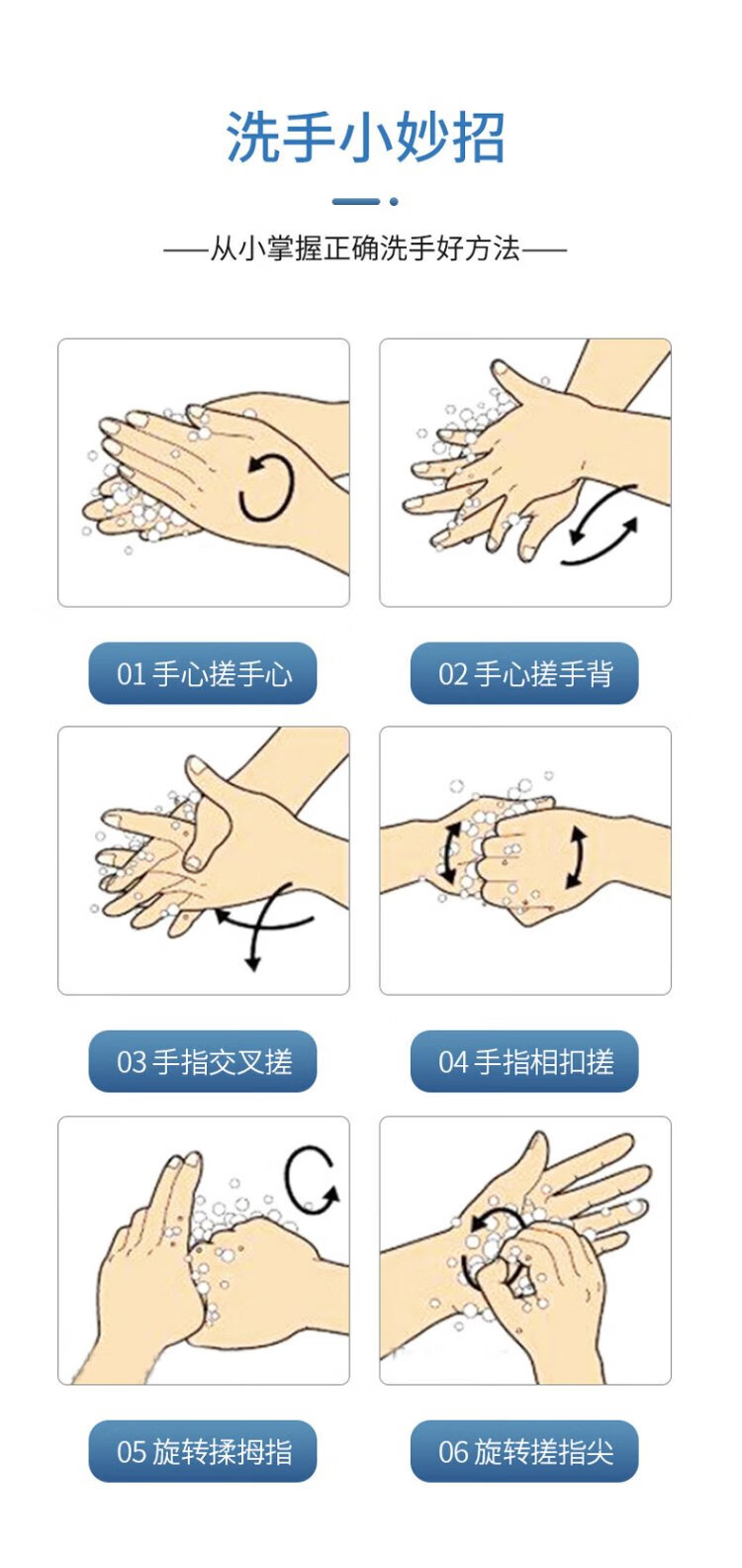 洗手小妙招

——从小掌握正确洗手好方法——

01 手心搓手心

02 手心搓手背

03 手指交叉搓

04 手指相扣搓

05 旋转揉拇指

06 旋转搓指尖