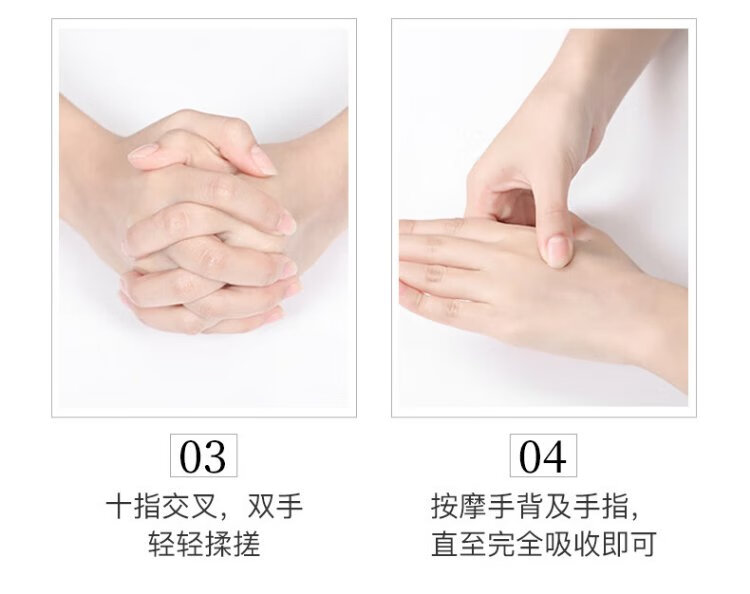 03
十指交叉，双手轻轻揉搓

04
按摩手背及手指，直至完全吸收即可