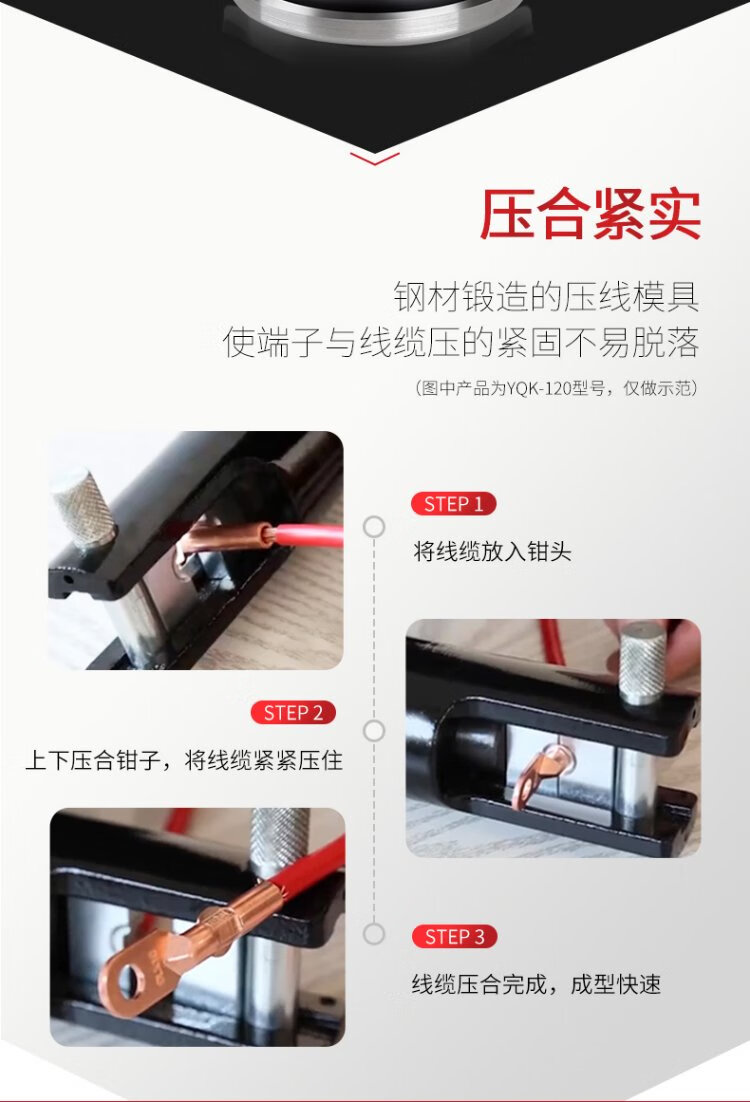 压合紧实

钢材锻造的压线模具
使端子与线缆压的紧固不易脱落

（图中产品为YQK-120型号，仅做示范）

STEP 1

将线缆放入钳头

STEP 2

上下压合钳子，将线缆紧紧压住

STEP 3

线缆压合完成，成型快速