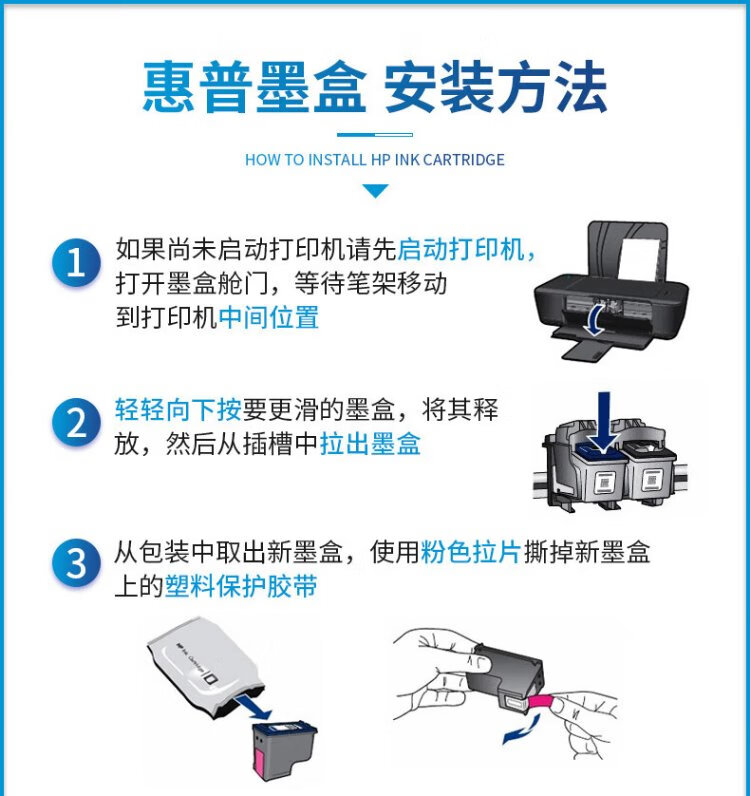 惠普墨盒 安装方法

HOW TO INSTALL HP INK CARTRIDGE

1 如果尚未启动打印机请先启动打印机，打开墨盒舱门，等待笔架移动到打印机中间位置

2 轻轻向下按要更滑的墨盒，将其释放，然后从插槽中拉出墨盒

3 从包装中取出新墨盒，使用粉色拉片撕掉新墨盒上的塑料保护胶带