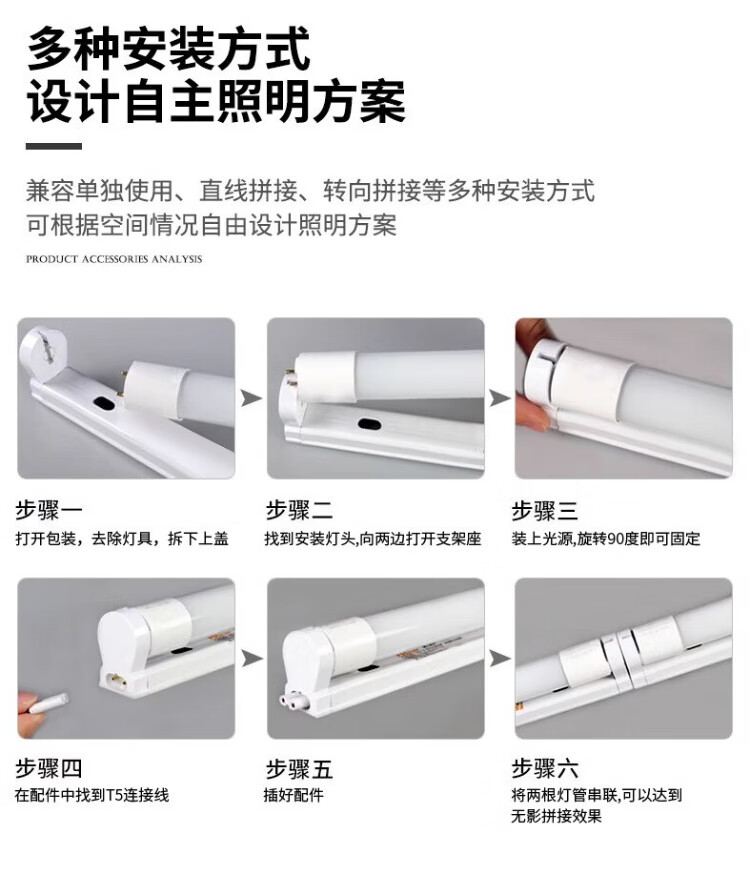 多种安装方式
设计自主照明方案

兼容单独使用、直线拼接、转向拼接等多种安装方式
可根据空间情况自由设计照明方案

PRODUCT ACCESSORIES ANALYSIS

步骤一
打开包装，去除灯具，拆下上盖

步骤二
找到安装灯头,向两边打开支架座

步骤三
装上光源,旋转90度即可固定

步骤四
在配件中找到T5连接线

步骤五
插好配件

步骤六
将两根灯管串联,可以达到无影拼接效果