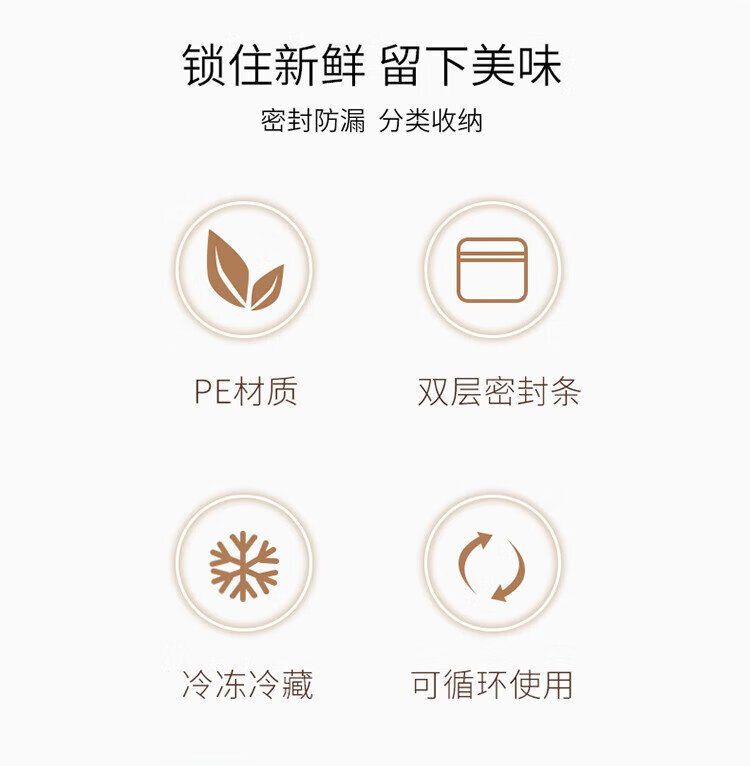 锁住新鲜 留下美味

密封防漏 分类收纳

PE材质

双层密封条

冷冻冷藏

可循环使用