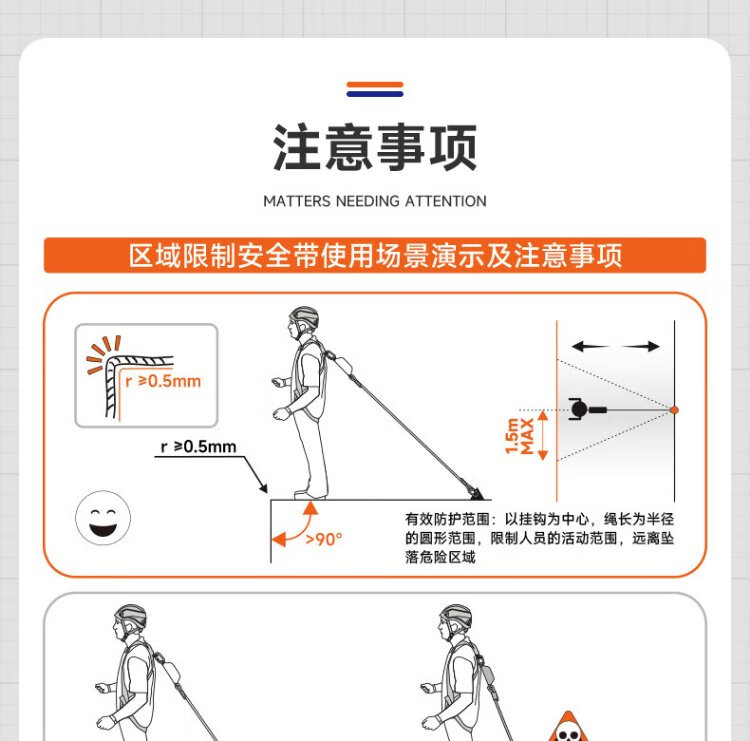 注意事项

MATTERS NEEDING ATTENTION

区域限制安全带使用场景演示及注意事项

r ≥0.5mm

r ≥0.5mm

>90°

1.5m MAX

有效防护范围：以挂钩为中心，绳长为半径的圆形范围，限制人员的活动范围，远离坠落危险区域