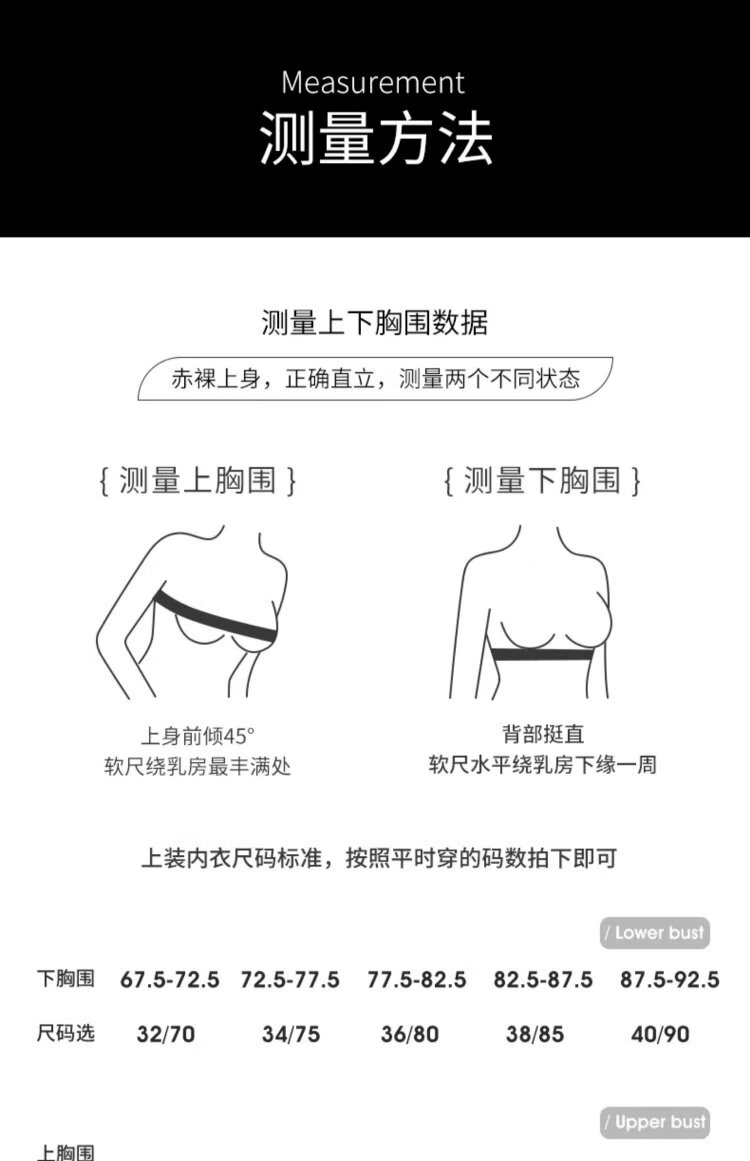 Measurement
测量方法

测量上下胸围数据

赤裸上身，正确直立，测量两个不同状态

{ 测量上胸围 }

上身前倾45°
软尺绕乳房最丰满处

{ 测量下胸围 }

背部挺直
软尺水平绕乳房下缘一周

上装内衣尺码标准，按照平时穿的码数拍下即可

/ Lower bust

| 下胸围 | 67.5-72.5 | 72.5-77.5 | 77.5-82.5 | 82.5-87.5 | 87.5-92.5 |
|---|---|---|---|---|---|
| 尺码选 | 32/70 | 34/75 | 36/80 | 38/85 | 40/90 |

/ Upper bust

上胸围