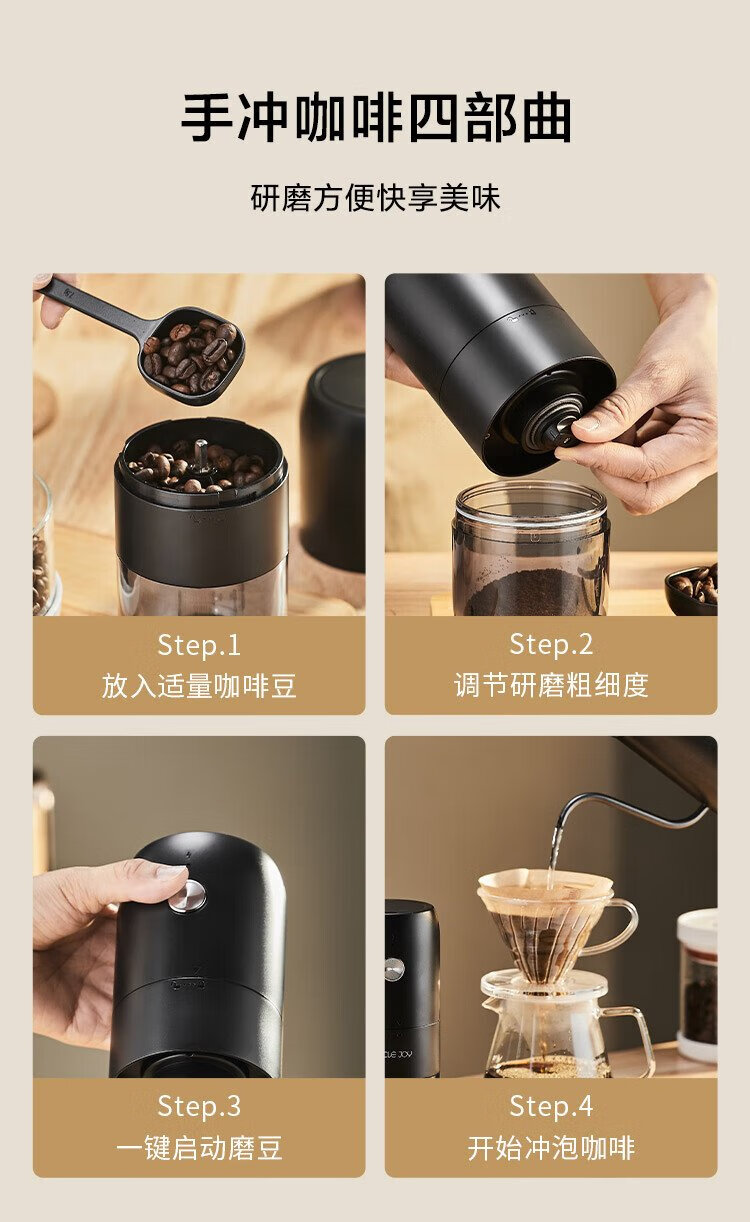 手冲咖啡四部曲

研磨方便快享美味

Step.1
放入适量咖啡豆

Step.2
调节研磨粗细度

Step.3
一键启动磨豆

Step.4
开始冲泡咖啡