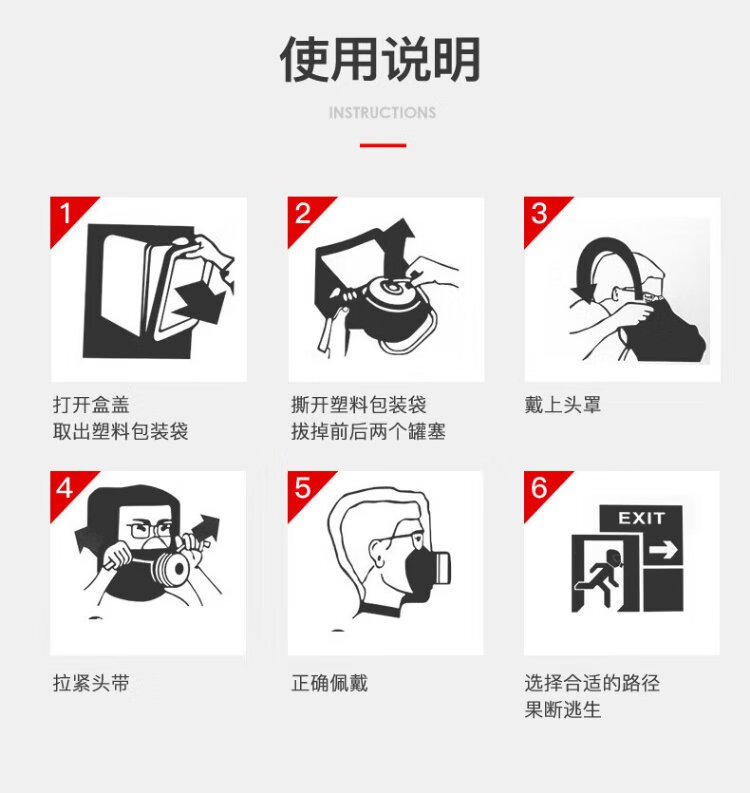 使用说明

INSTRUCTIONS

1

打开盒盖
取出塑料包装袋

2

撕开塑料包装袋
拔掉前后两个罐塞

3

戴上头罩

4

拉紧头带

5

正确佩戴

6

EXIT

选择合适的路径
果断逃生