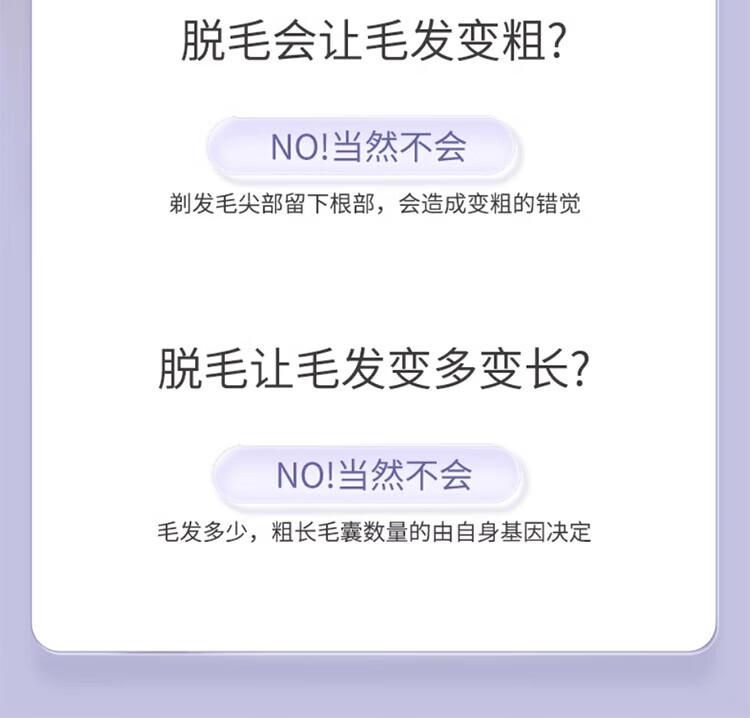 脱毛会让毛发变粗?

NO!当然不会

剃发毛尖部留下根部，会造成变粗的错觉

脱毛让毛发变多变长?

NO!当然不会

毛发多少，粗长毛囊数量的由自身基因决定