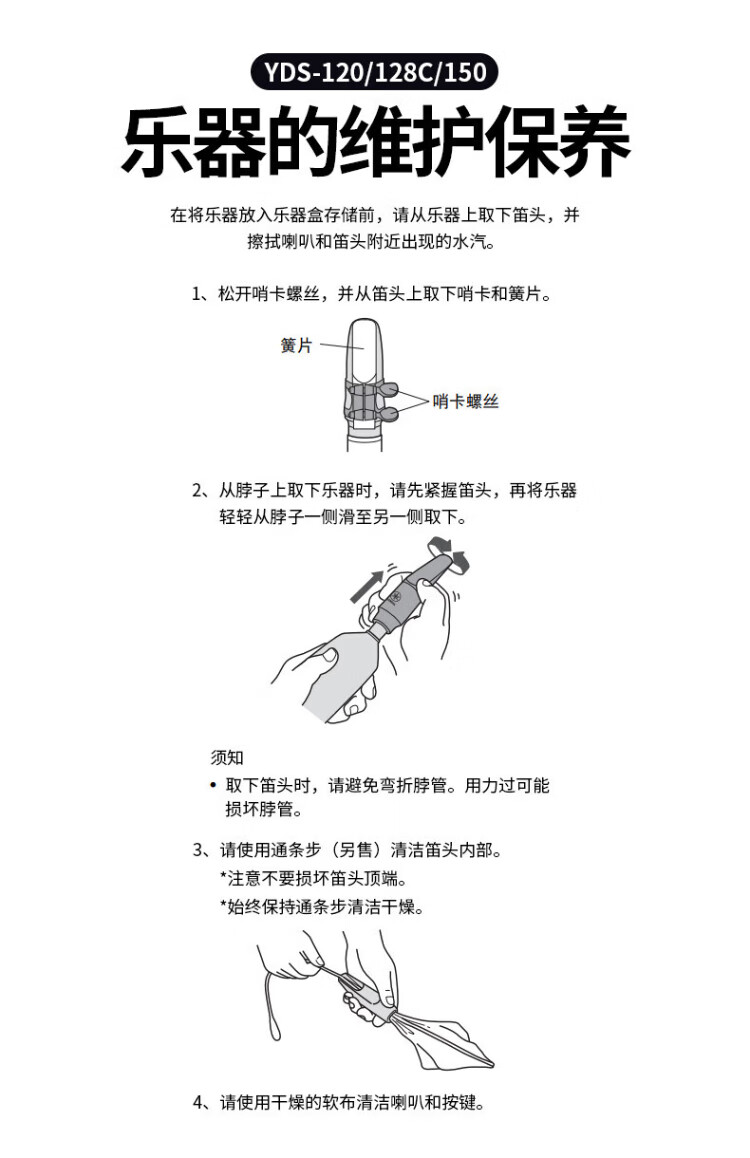 YDS-120/128C/150

乐器的维护保养

在将乐器放入乐器盒存储前，请从乐器上取下笛头，并擦拭喇叭和笛头附近出现的水汽。

1、松开哨卡螺丝，并从笛头上取下哨卡和簧片。

簧片
哨卡螺丝

2、从脖子上取下乐器时，请先紧握笛头，再将乐器轻轻从脖子一侧滑至另一侧取下。

须知
• 取下笛头时，请避免弯折脖管。用力过可能损坏脖管。

3、请使用通条步（另售）清洁笛头内部。
*注意不要损坏笛头顶端。
*始终保持通条步清洁干燥。

4、请使用干燥的软布清洁喇叭和按键。