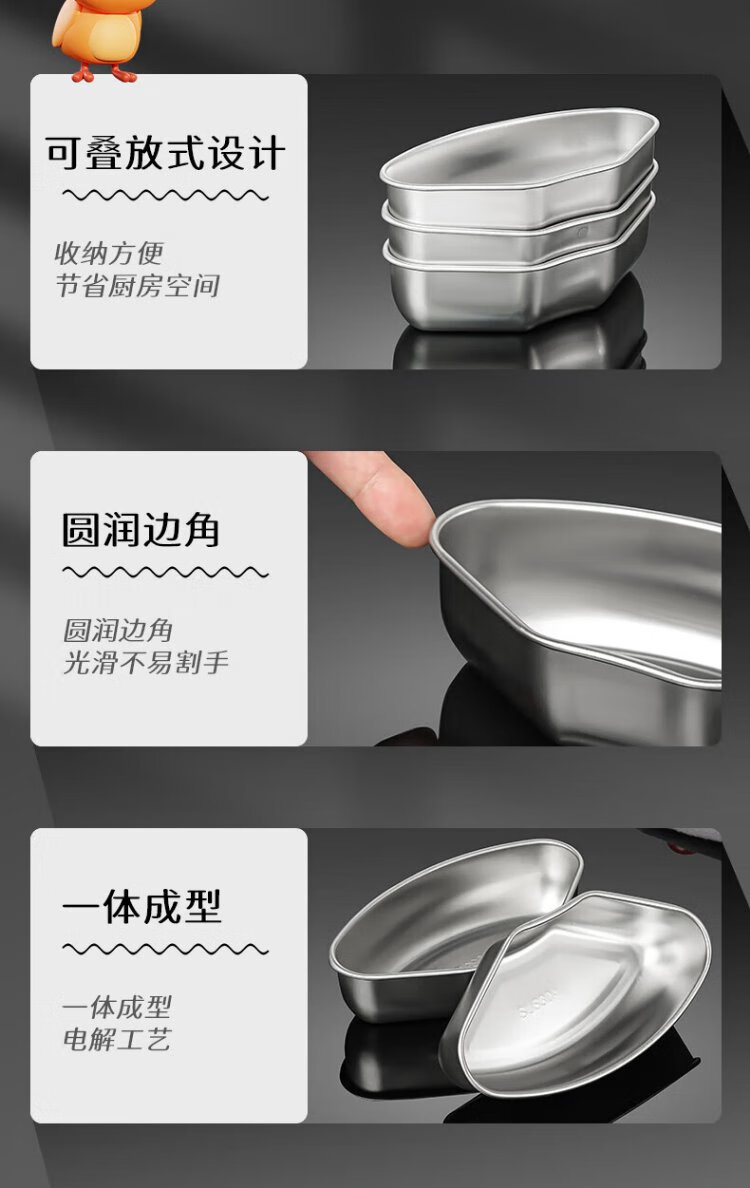 可叠放式设计

收纳方便
节省厨房空间

圆润边角

圆润边角
光滑不易割手

一体成型

一体成型
电解工艺