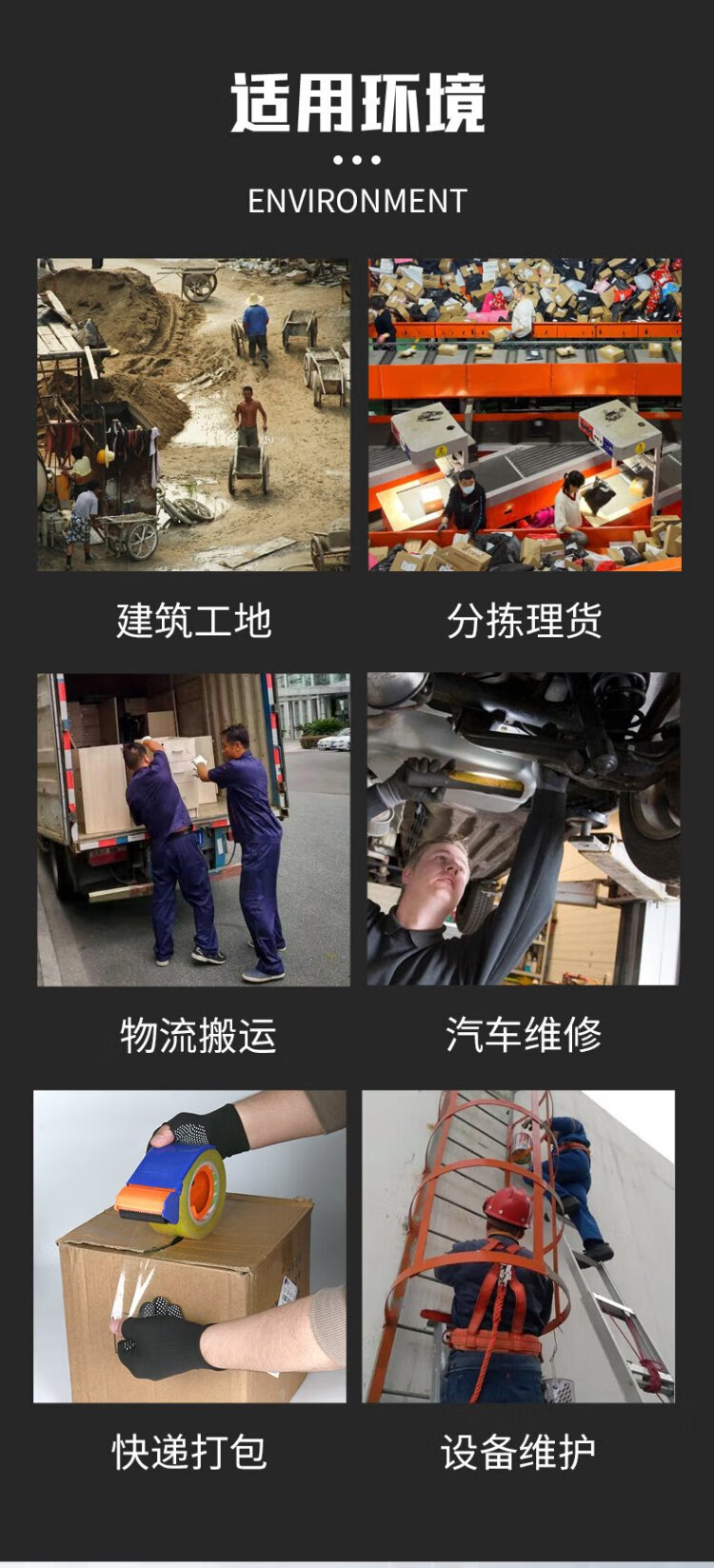 适用环境

ENVIRONMENT

建筑工地

分拣理货

物流搬运

汽车维修

快递打包

设备维护