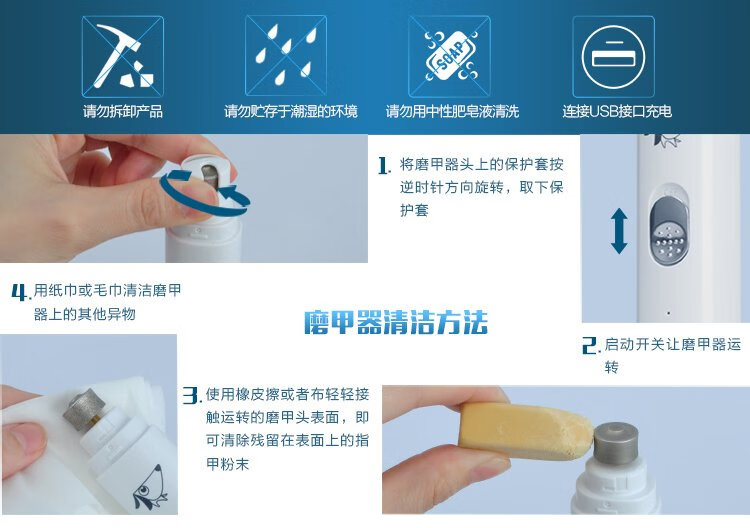 请勿拆卸产品

请勿贮存于潮湿的环境

SOAP

请勿用中性肥皂液清洗

连接USB接口充电

1. 将磨甲器头上的保护套按逆时针方向旋转，取下保护套

4. 用纸巾或毛巾清洁磨甲器上的其他异物

磨甲器清洁方法

2. 启动开关让磨甲器运转

3. 使用橡皮擦或者布轻轻接触运转的磨甲头表面，即可清除残留在表面上的指甲粉末