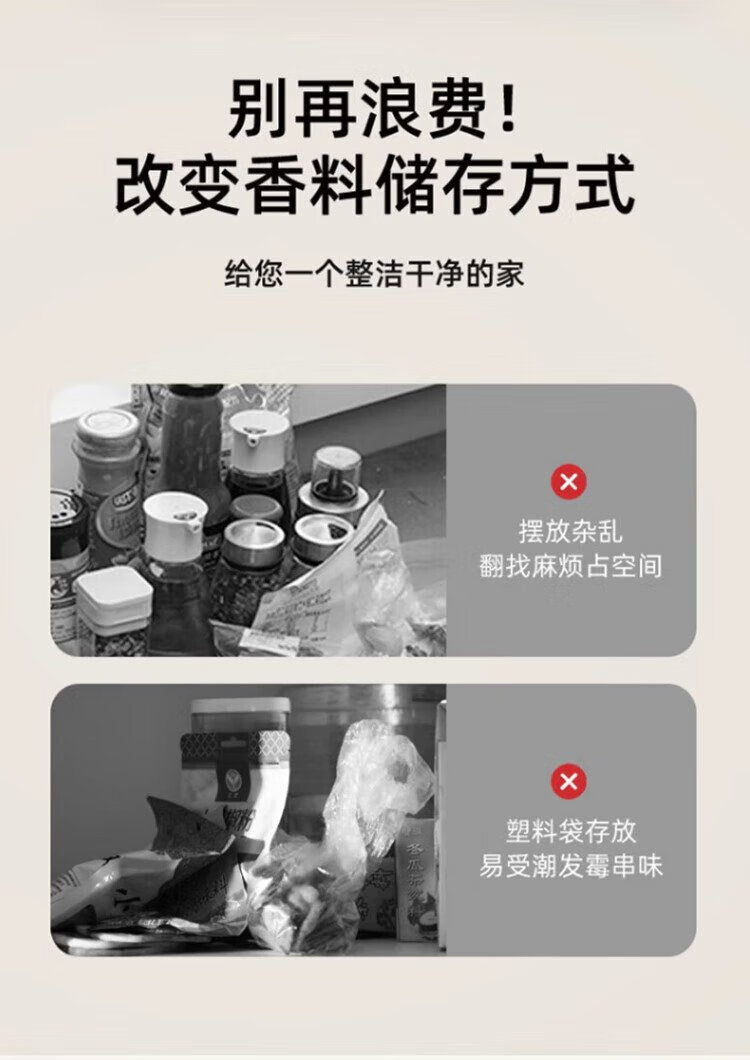 别再浪费!
改变香料储存方式

给您一个整洁干净的家

摆放杂乱
翻找麻烦占空间

塑料袋存放
易受潮发霉串味