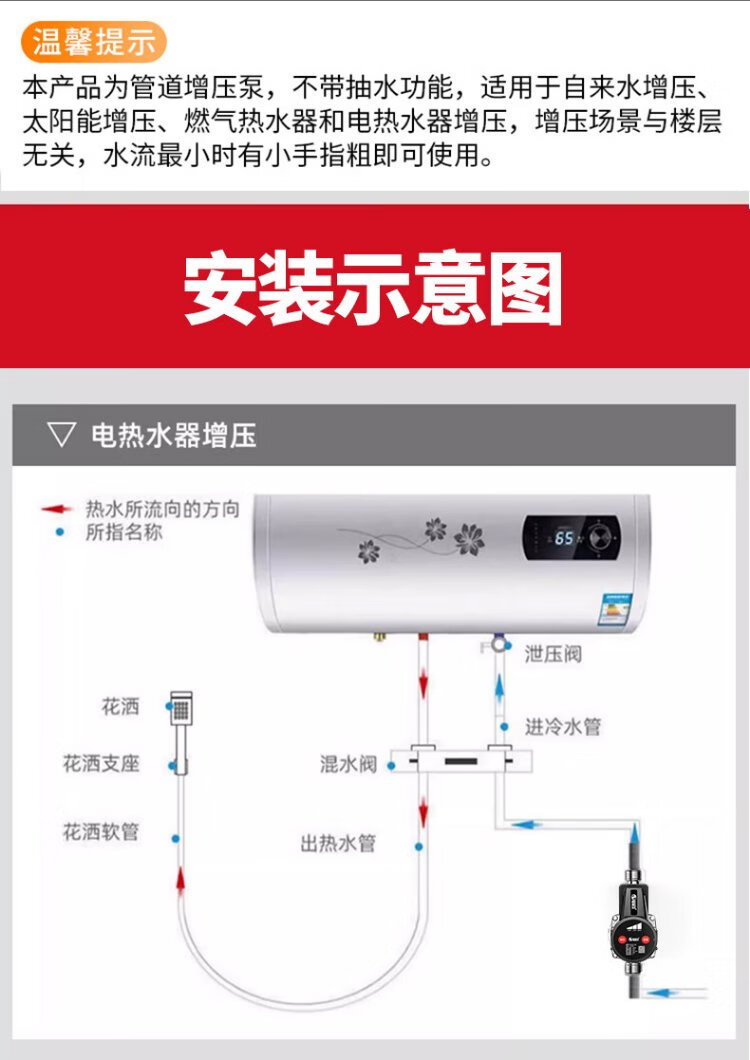 温馨提示

本产品为管道增压泵，不带抽水功能，适用于自来水增压、太阳能增压、燃气热水器和电热水器增压，增压场景与楼层无关，水流最小时有小手指粗即可使用。

安装示意图

▽ 电热水器增压

热水所流向的方向
所指名称

65

泄压阀
花洒
进冷水管
花洒支座
混水阀
花洒软管
出热水管