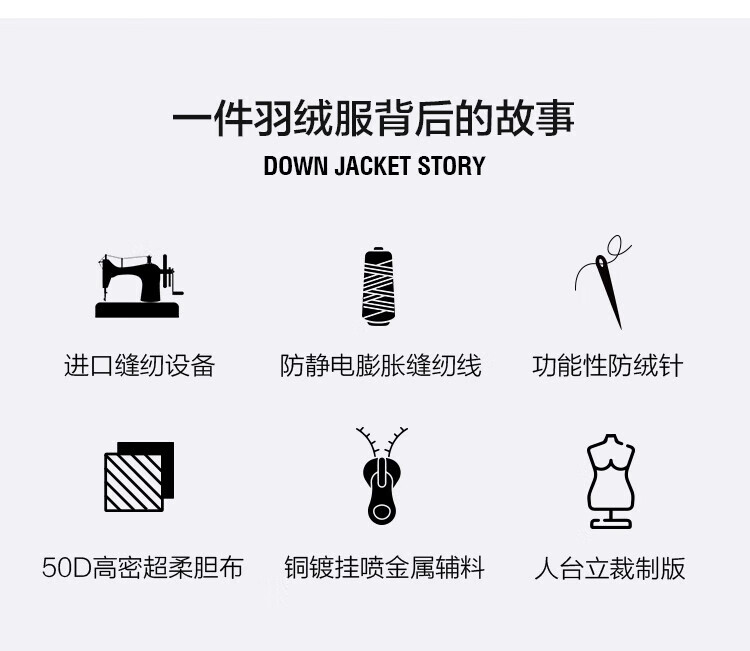 一件羽绒服背后的故事
DOWN JACKET STORY

进口缝纫设备

防静电膨胀缝纫线

功能性防绒针

50D高密超柔胆布

铜镀挂喷金属辅料

人台立裁制版