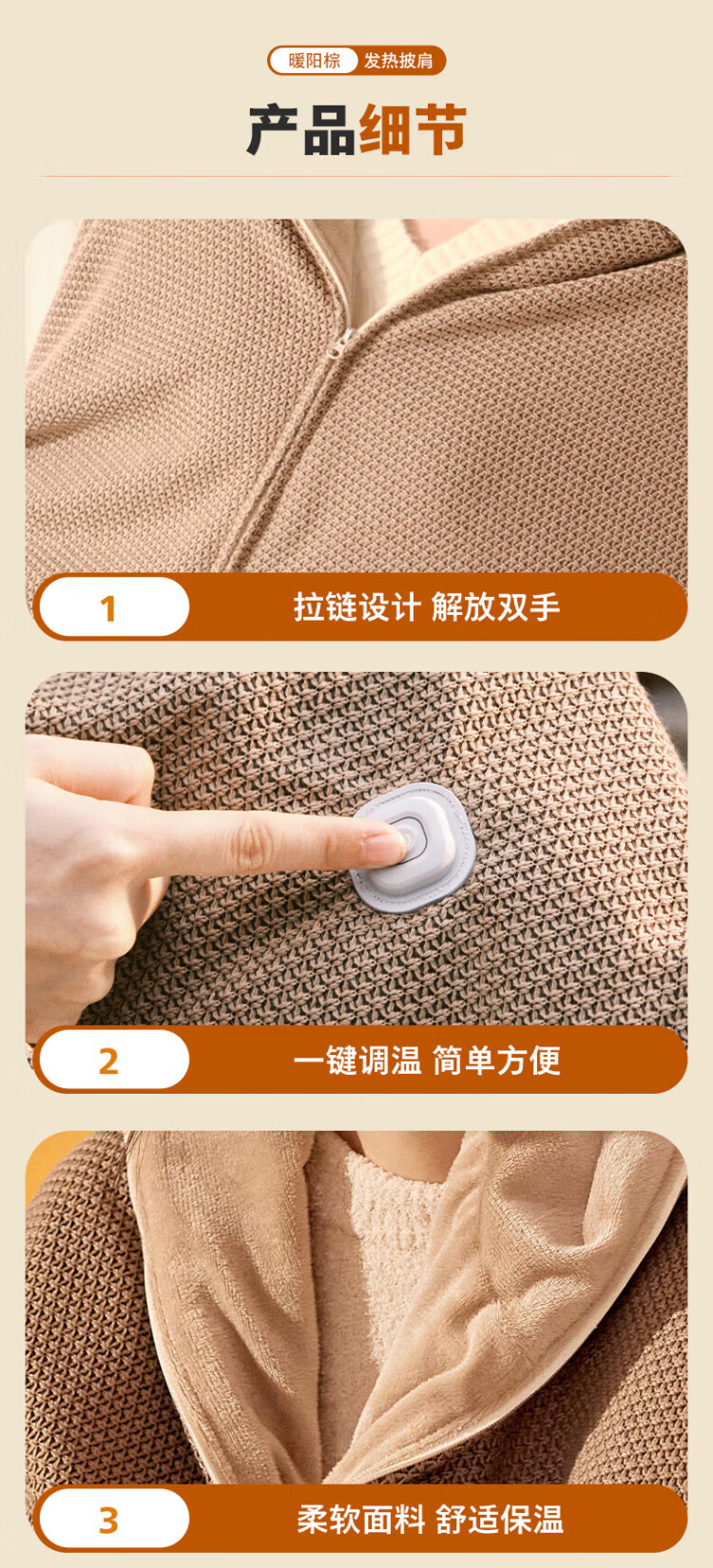 暖阳棕 发热披肩

产品细节

1 拉链设计 解放双手

2 一键调温 简单方便

3 柔软面料 舒适保温