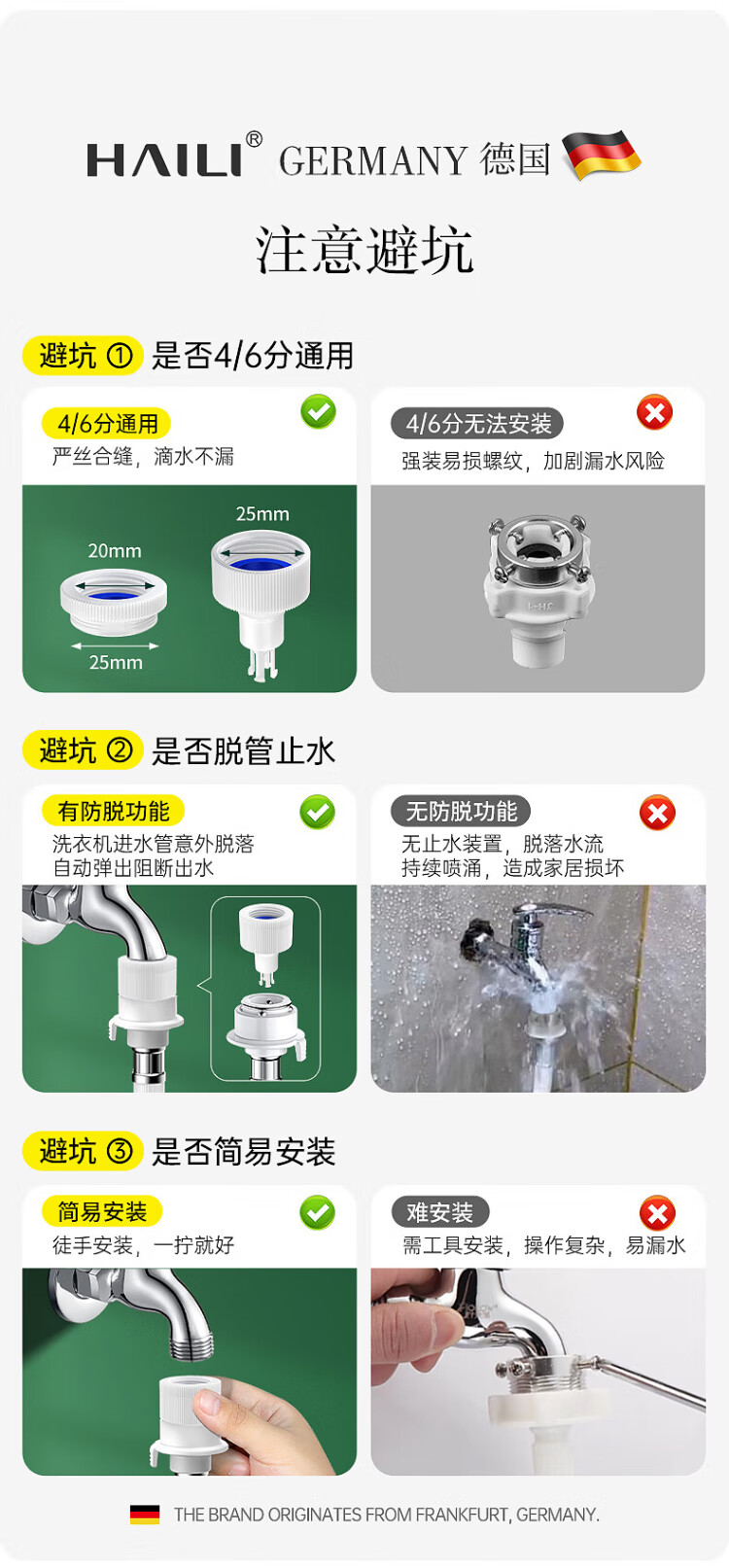 HAILI® GERMANY 德国

注意避坑

避坑 ① 是否4/6分通用

4/6分通用
严丝合缝，滴水不漏

20mm
25mm
25mm

4/6分无法安装
强装易损螺纹，加剧漏水风险

避坑 ② 是否脱管止水

有防脱功能
洗衣机进水管意外脱落
自动弹出阻断出水

无防脱功能
无止水装置，脱落水流
持续喷涌，造成家居损坏

避坑 ③ 是否简易安装

简易安装
徒手安装，一拧就好

难安装
需工具安装，操作复杂，易漏水

THE BRAND ORIGINATES FROM FRANKFURT, GERMANY.