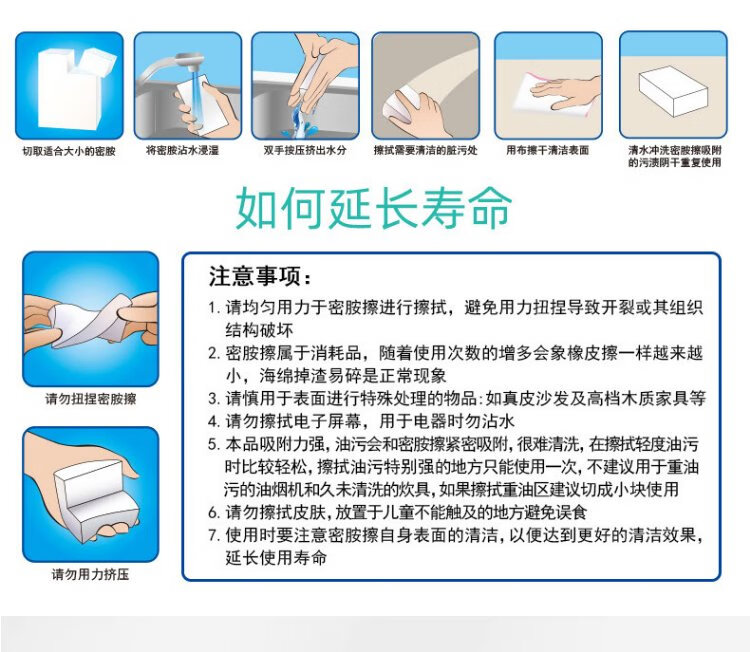 切取适合大小的密胺

将密胺沾水浸湿

双手按压挤出水分

擦拭需要清洁的脏污处

用布擦干清洁表面

清水冲洗密胺擦吸附的污渍阴干重复使用

如何延长寿命

请勿扭捏密胺擦

请勿用力挤压

注意事项：

1. 请均匀用力于密胺擦进行擦拭，避免用力扭捏导致开裂或其组织结构破坏

2. 密胺擦属于消耗品，随着使用次数的增多会象橡皮擦一样越来越小，海绵掉渣易碎是正常现象

3. 请慎用于表面进行特殊处理的物品：如真皮沙发及高档木质家具等

4. 请勿擦拭电子屏幕，用于电器时勿沾水

5. 本品吸附力强，油污会和密胺擦紧密吸附，很难清洗，在擦拭轻度油污时比较轻松，擦拭油污特别强的地方只能使用一次，不建议用于重油污的油烟机和久未清洗的炊具，如果擦拭重油区建议切成小块使用

6. 请勿擦拭皮肤，放置于儿童不能触及的地方避免误食

7. 使用时要注意密胺擦自身表面的清洁，以便达到更好的清洁效果，延长使用寿命