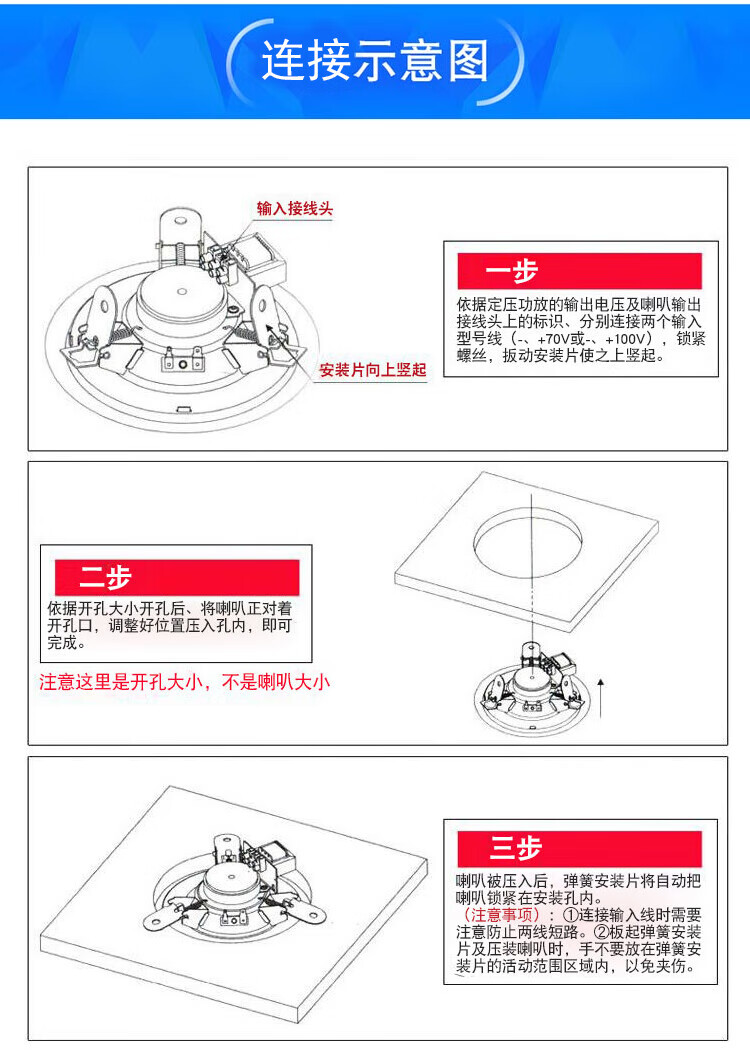 连接示意图

输入接线头

安装片向上竖起

一步

依据定压功放的输出电压及喇叭输出接线头上的标识、分别连接两个输入型号线（-、+70V或-、+100V），锁紧螺丝，扳动安装片使之上竖起。

二步

依据开孔大小开孔后、将喇叭正对着开孔口，调整好位置压入孔内，即可完成。

注意这里是开孔大小，不是喇叭大小

三步

喇叭被压入后，弹簧安装片将自动把喇叭锁紧在安装孔内。
（注意事项）：①连接输入线时需要注意防止两线短路。②板起弹簧安装片及压装喇叭时，手不要放在弹簧安装片的活动范围区域内，以免夹伤。