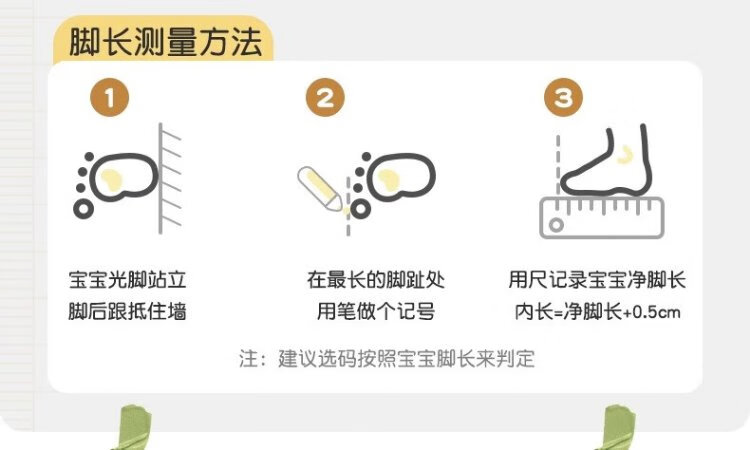 脚长测量方法

1

宝宝光脚站立
脚后跟抵住墙

2

在最长的脚趾处
用笔做个记号

3

用尺记录宝宝净脚长
内长=净脚长+0.5cm

注：建议选码按照宝宝脚长来判定