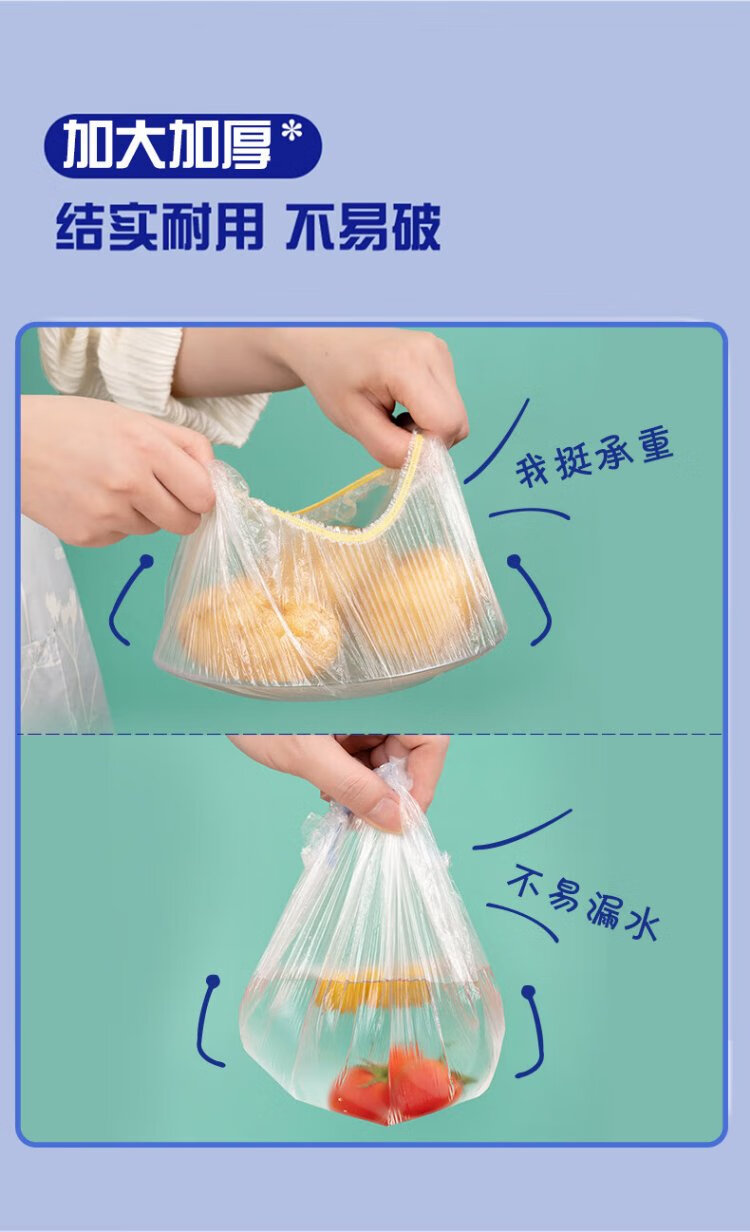 加大加厚*

结实耐用 不易破

我挺承重

不易漏水