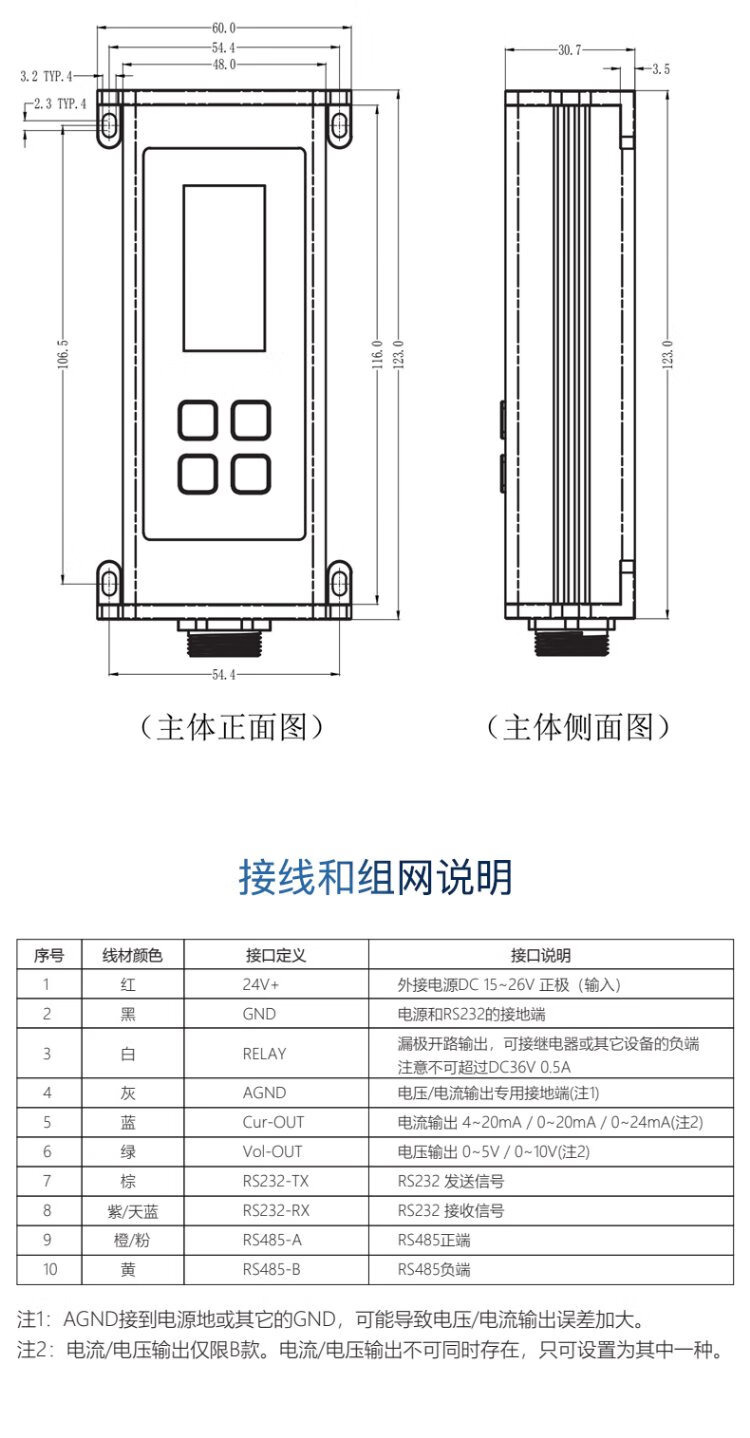 60.0
54.4
48.0
3.2 TYP.4
2.3 TYP.4
106.5
116.0
123.0
54.4

30.7
3.5
123.0

（主体正面图）

（主体侧面图）

接线和组网说明

| 序号 | 线材颜色 | 接口定义 | 接口说明 |
|---|---|---|---|
| 1 | 红 | 24V+ | 外接电源DC 15~26V 正极（输入） |
| 2 | 黑 | GND | 电源和RS232的接地端 |
| 3 | 白 | RELAY | 漏极开路输出，可接继电器或其它设备的负端 注意不可超过DC36V 0.5A |
| 4 | 灰 | AGND | 电压/电流输出专用接地端(注1) |
| 5 | 蓝 | Cur-OUT | 电流输出 4~20mA / 0~20mA / 0~24mA(注2) |
| 6 | 绿 | Vol-OUT | 电压输出 0~5V / 0~10V(注2) |
| 7 | 棕 | RS232-TX | RS232 发送信号 |
| 8 | 紫/天蓝 | RS232-RX | RS232 接收信号 |
| 9 | 橙/粉 | RS485-A | RS485正端 |
| 10 | 黄 | RS485-B | RS485负端 |

注1：AGND接到电源地或其它的GND，可能导致电压/电流输出误差加大。
注2：电流/电压输出仅限B款。电流/电压输出不可同时存在，只可设置为其中一种。