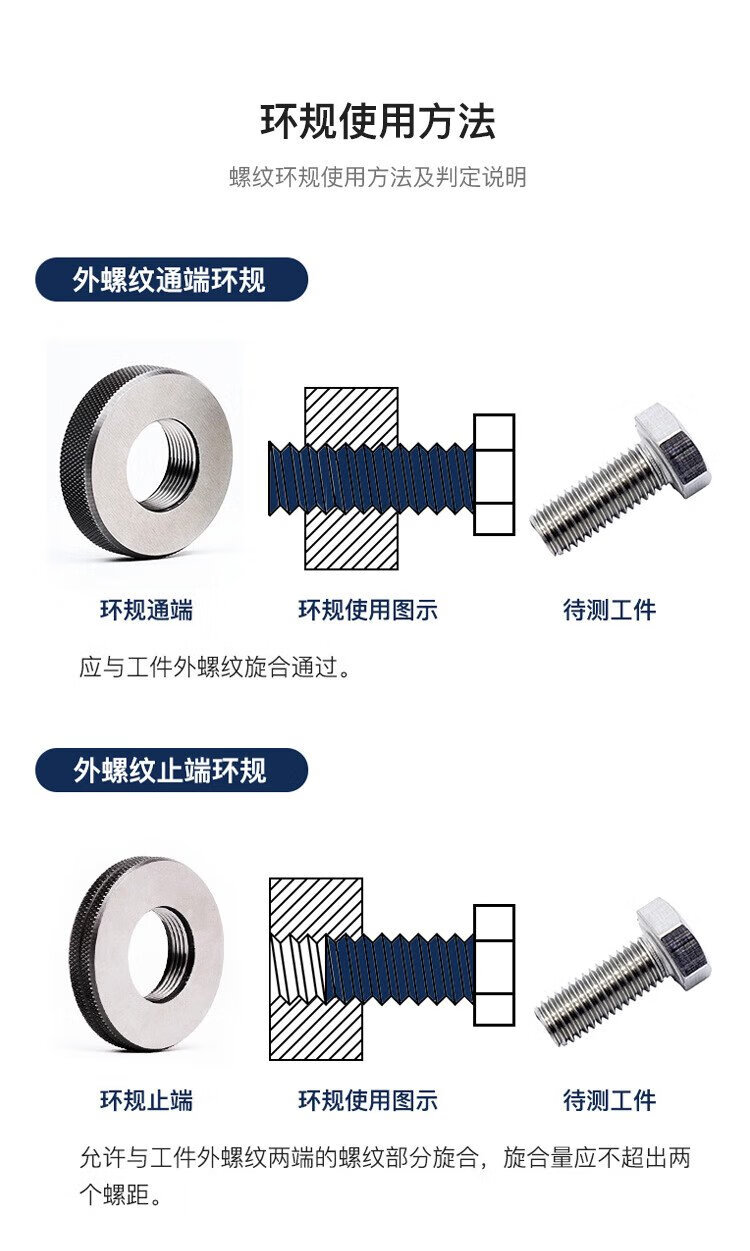 环规使用方法

螺纹环规使用方法及判定说明

外螺纹通端环规

环规通端

环规使用图示

待测工件

应与工件外螺纹旋合通过。

外螺纹止端环规

环规止端

环规使用图示

待测工件

允许与工件外螺纹两端的螺纹部分旋合，旋合量应不超出两个螺距。