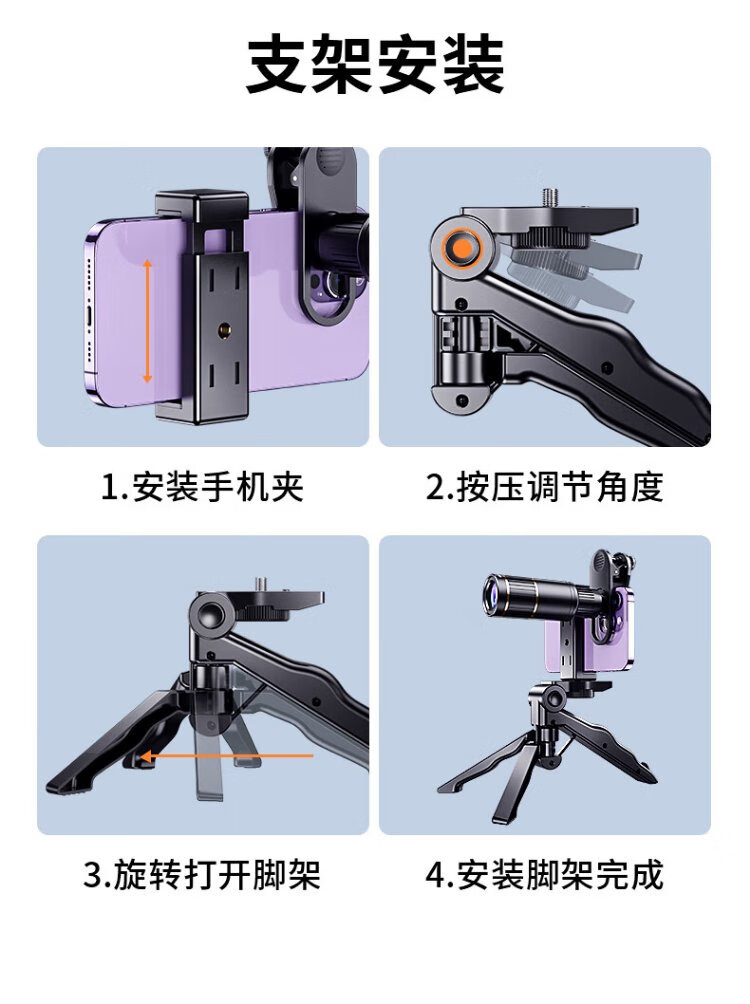 支架安装

1.安装手机夹

2.按压调节角度

3.旋转打开脚架

4.安装脚架完成