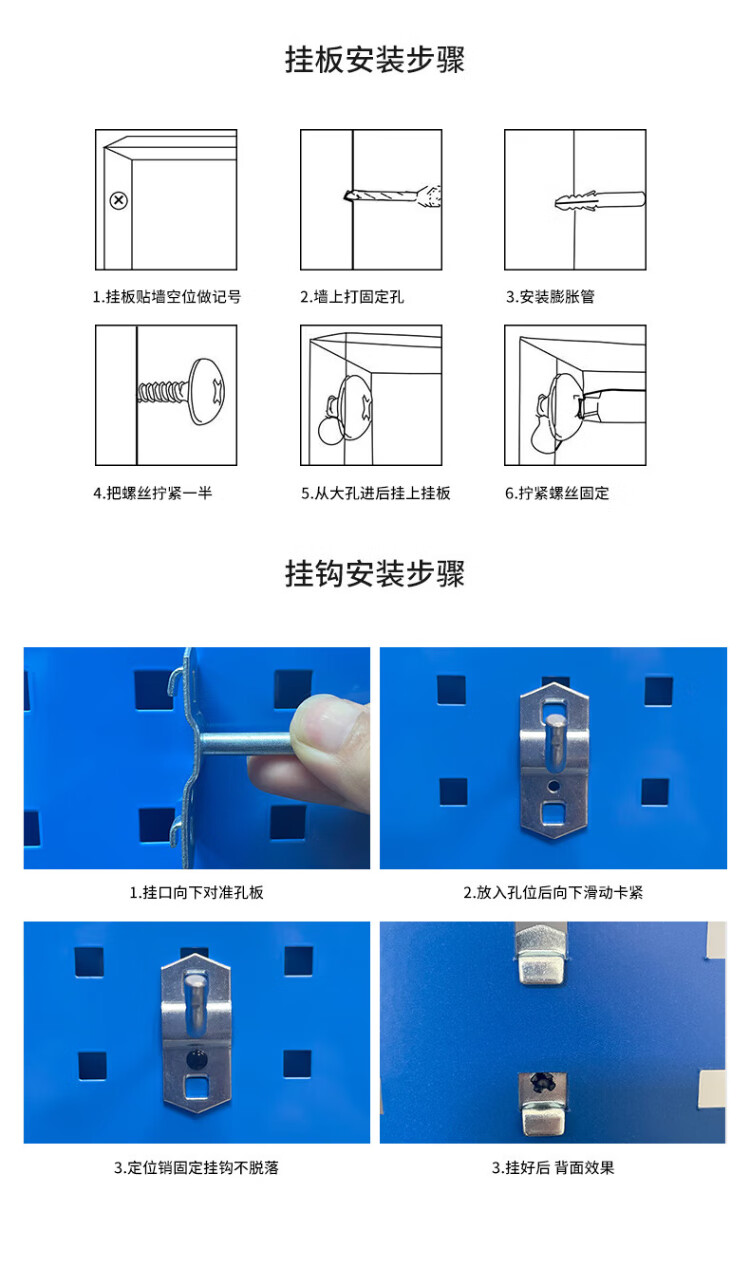 挂板安装步骤

1.挂板贴墙空位做记号

2.墙上打固定孔

3.安装膨胀管

4.把螺丝拧紧一半

5.从大孔进后挂上挂板

6.拧紧螺丝固定

挂钩安装步骤

1.挂口向下对准孔板

2.放入孔位后向下滑动卡紧

3.定位销固定挂钩不脱落

3.挂好后 背面效果