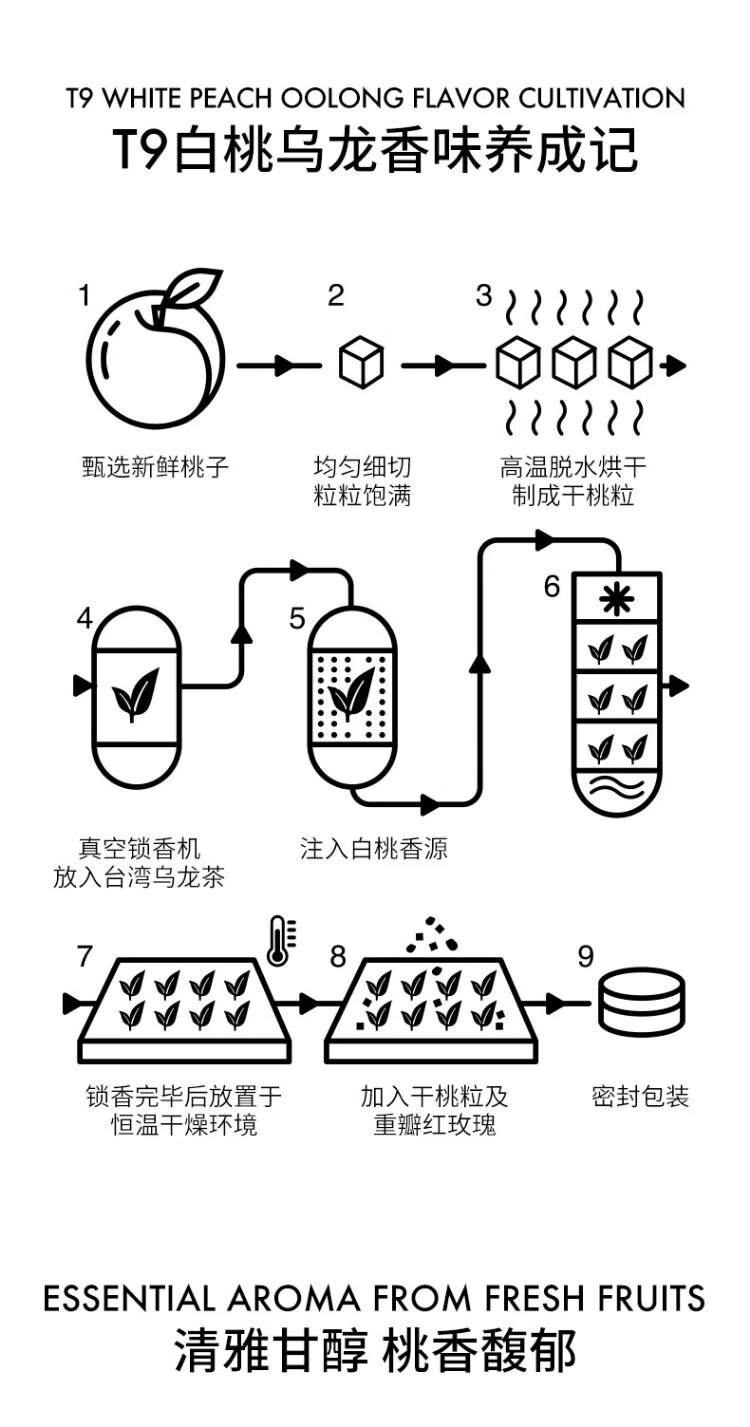 T9 WHITE PEACH OOLONG FLAVOR CULTIVATION
T9白桃乌龙香味养成记

1
甄选新鲜桃子

2
均匀细切
粒粒饱满

3
高温脱水烘干
制成干桃粒

4
真空锁香机
放入台湾乌龙茶

5
注入白桃香源

6

7
锁香完毕后放置于
恒温干燥环境

8
加入干桃粒及
重瓣红玫瑰

9
密封包装

ESSENTIAL AROMA FROM FRESH FRUITS
清雅甘醇 桃香馥郁