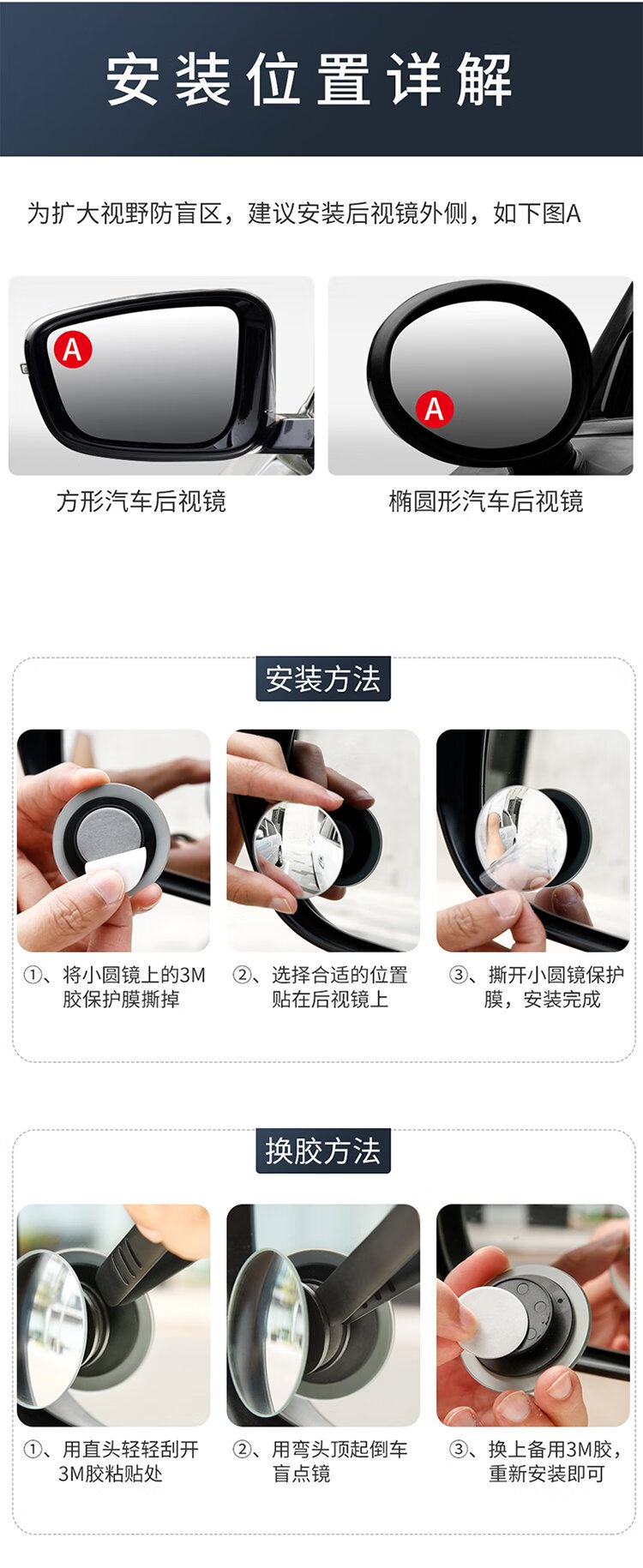 安装位置详解

为扩大视野防盲区，建议安装后视镜外侧，如下图A

A

A

方形汽车后视镜

椭圆形汽车后视镜

安装方法

①、将小圆镜上的3M胶保护膜撕掉

②、选择合适的位置贴在后视镜上

③、撕开小圆镜保护膜，安装完成

换胶方法

①、用直头轻轻刮开3M胶粘贴处

②、用弯头顶起倒车盲点镜

③、换上备用3M胶，重新安装即可