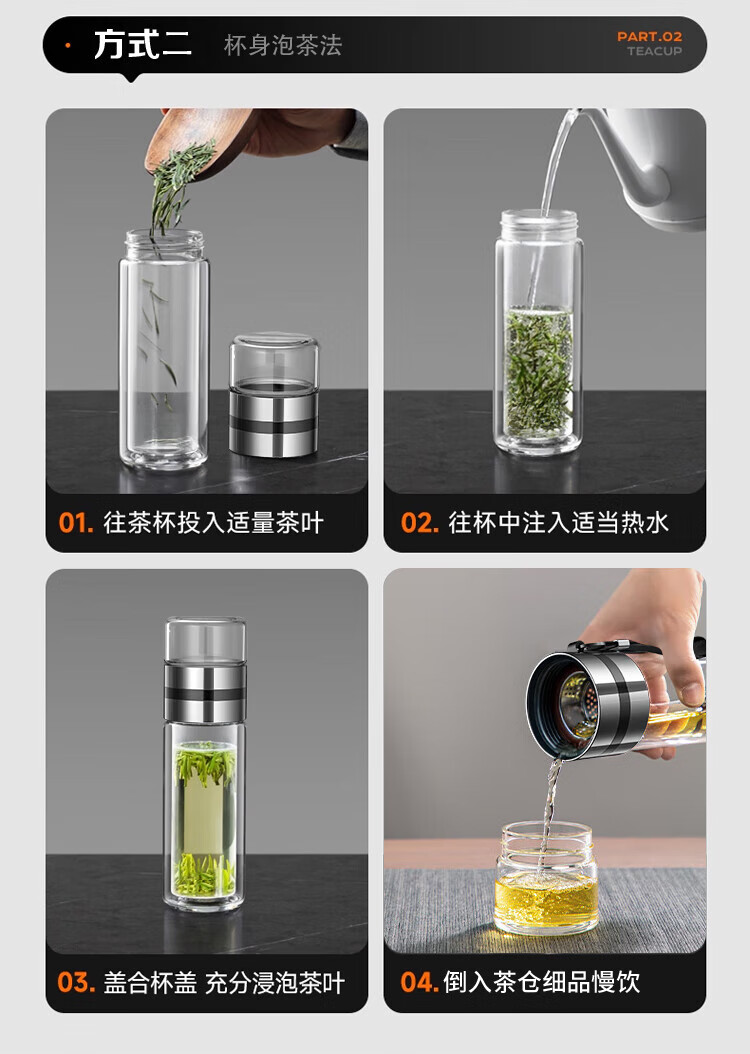 · 方式二 杯身泡茶法

PART.02
TEACUP

01. 往茶杯投入适量茶叶

02. 往杯中注入适当热水

03. 盖合杯盖 充分浸泡茶叶

04. 倒入茶仓细品慢饮