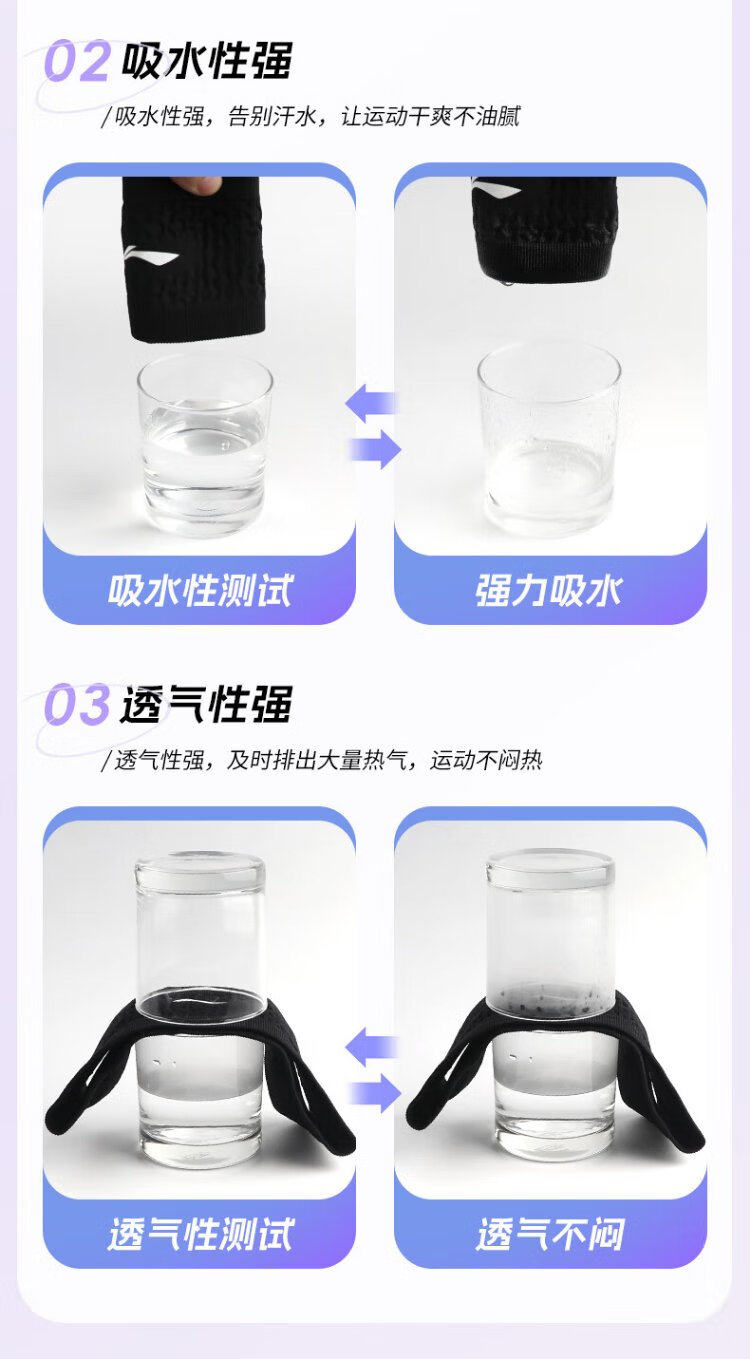 02 吸水性强

/吸水性强，告别汗水，让运动干爽不油腻

吸水性测试

强力吸水

03 透气性强

/透气性强，及时排出大量热气，运动不闷热

透气性测试

透气不闷