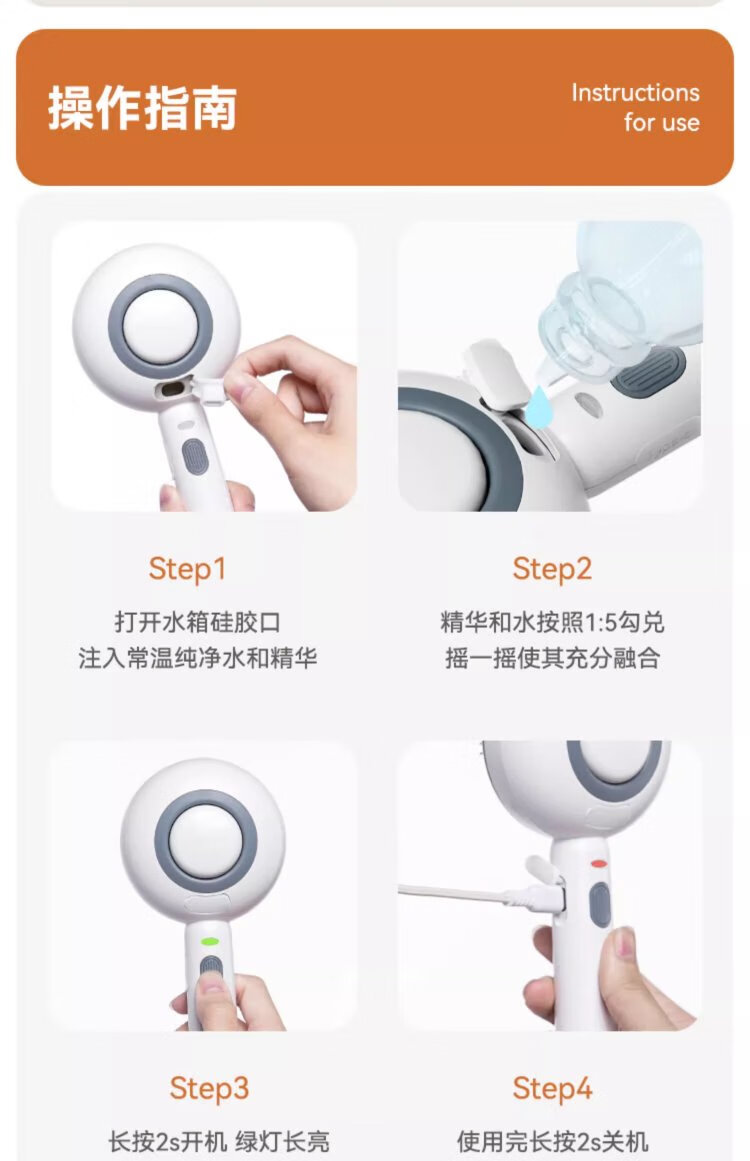 操作指南

Instructions for use

Step1
打开水箱硅胶口
注入常温纯净水和精华

Step2
精华和水按照1:5勾兑
摇一摇使其充分融合

Step3
长按2s开机 绿灯长亮

Step4
使用完长按2s关机